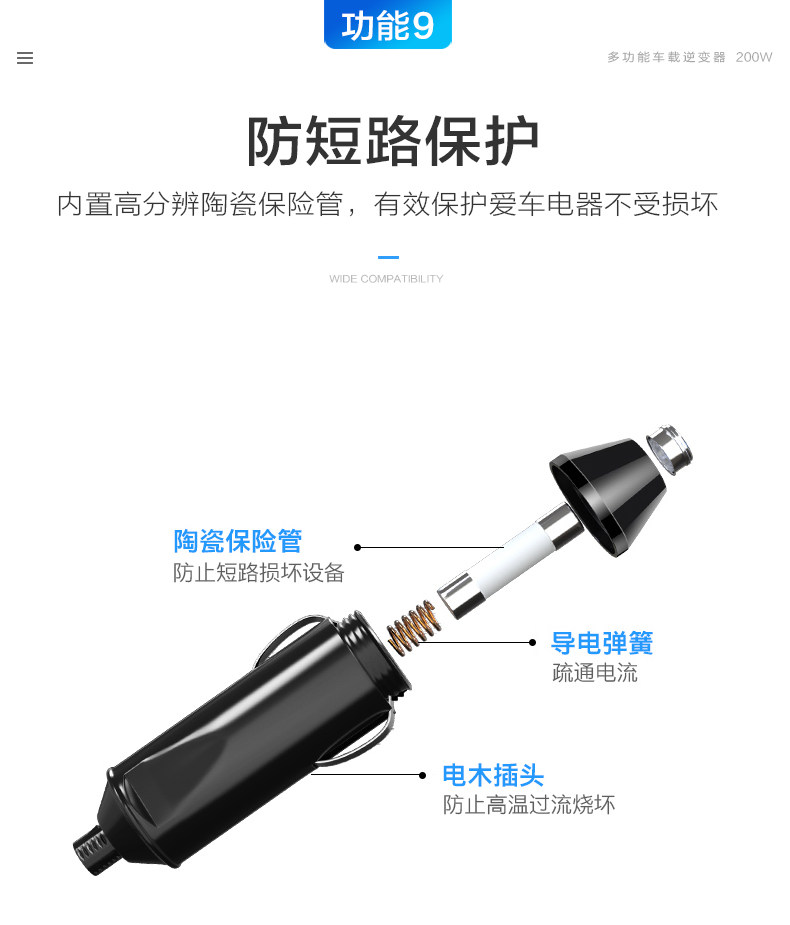 功能9

多功能车载逆变器 200W

防短路保护

内置高分辨陶瓷保险管，有效保护爱车电器不受损坏

WIDE COMPATIBILITY

陶瓷保险管
防止短路损坏设备

导电弹簧
疏通电流

电木插头
防止高温过流烧坏