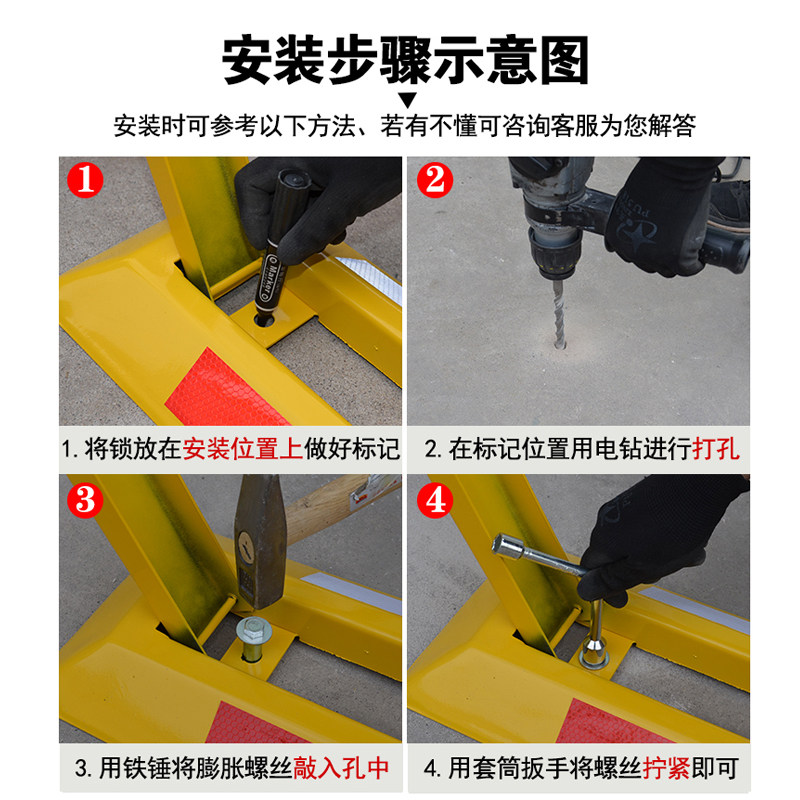 安装步骤示意图

安装时可参考以下方法、若有不懂可咨询客服为您解答

1

Marker

1. 将锁放在安装位置上做好标记

2

2. 在标记位置用电钻进行打孔

3

3. 用铁锤将膨胀螺丝敲入孔中

4

4. 用套筒扳手将螺丝拧紧即可