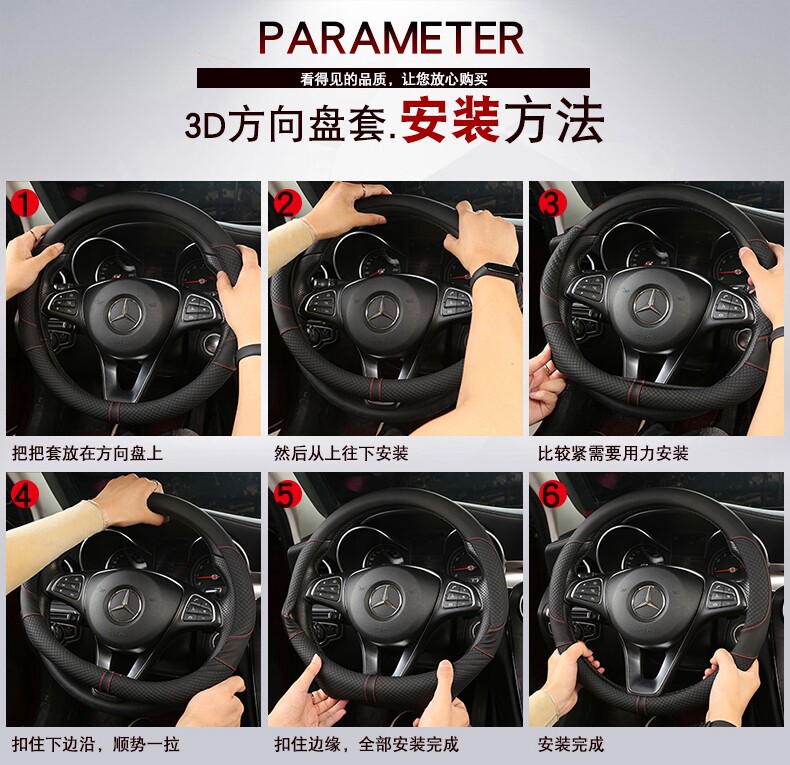 PARAMETER

看得见的品质，让您放心购买

3D方向盘套.安装方法

1
把把套放在方向盘上

2
然后从上往下安装

3
比较紧需要用力安装

4
扣住下边沿，顺势一拉

5
扣住边缘，全部安装完成

6
安装完成