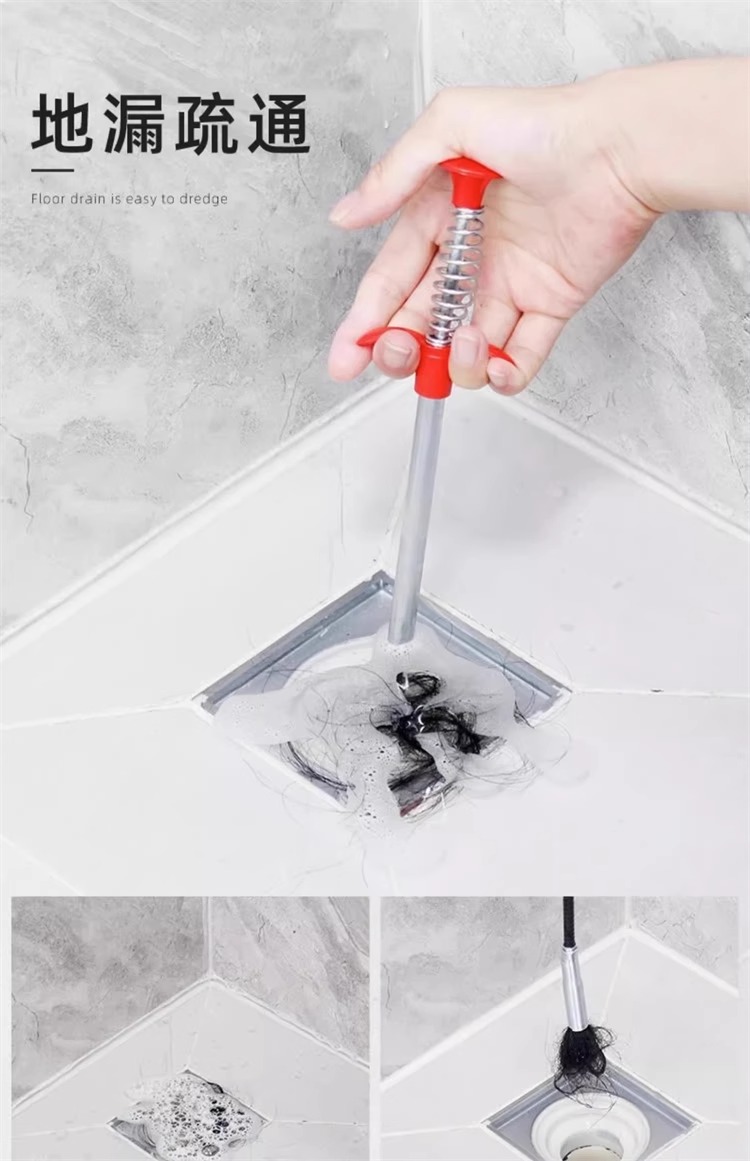 地漏疏通

Floor drain is easy to dredge