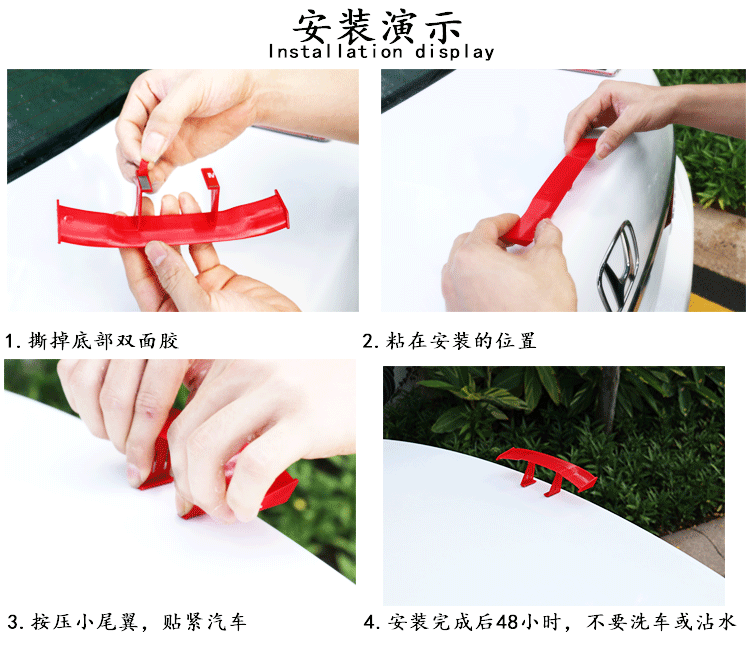 安装演示
Installation display

1. 撕掉底部双面胶

2. 粘在安装的位置

3. 按压小尾翼，贴紧汽车

4. 安装完成后48小时，不要洗车或沾水