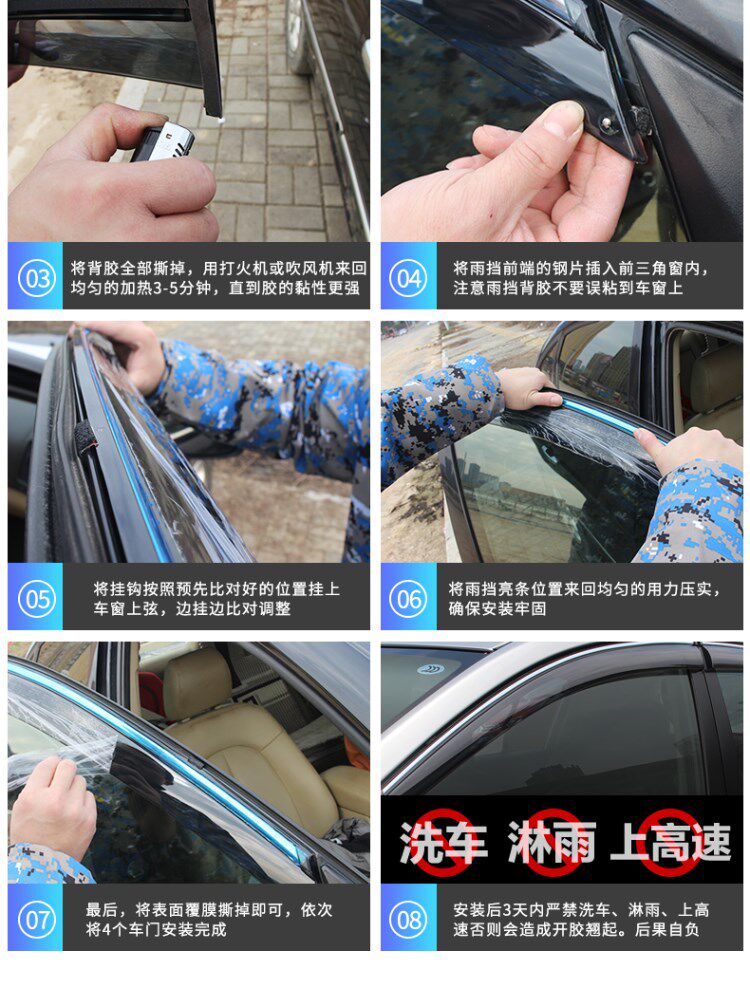 03

将背胶全部撕掉，用打火机或吹风机来回均匀的加热3-5分钟，直到胶的粘性更强

04

将雨挡前端的钢片插入前三角窗内，注意雨挡背胶不要误粘到车窗上

05

将挂钩按照预先比对好的位置挂上车窗上弦，边挂边比对调整

06

将雨挡亮条位置来回均匀的用力压实，确保安装牢固

07

最后，将表面覆膜撕掉即可，依次将4个车门安装完成

洗车 淋雨 上高速

08

安装后3天内严禁洗车、淋雨、上高速否则会造成开胶翘起。后果自负