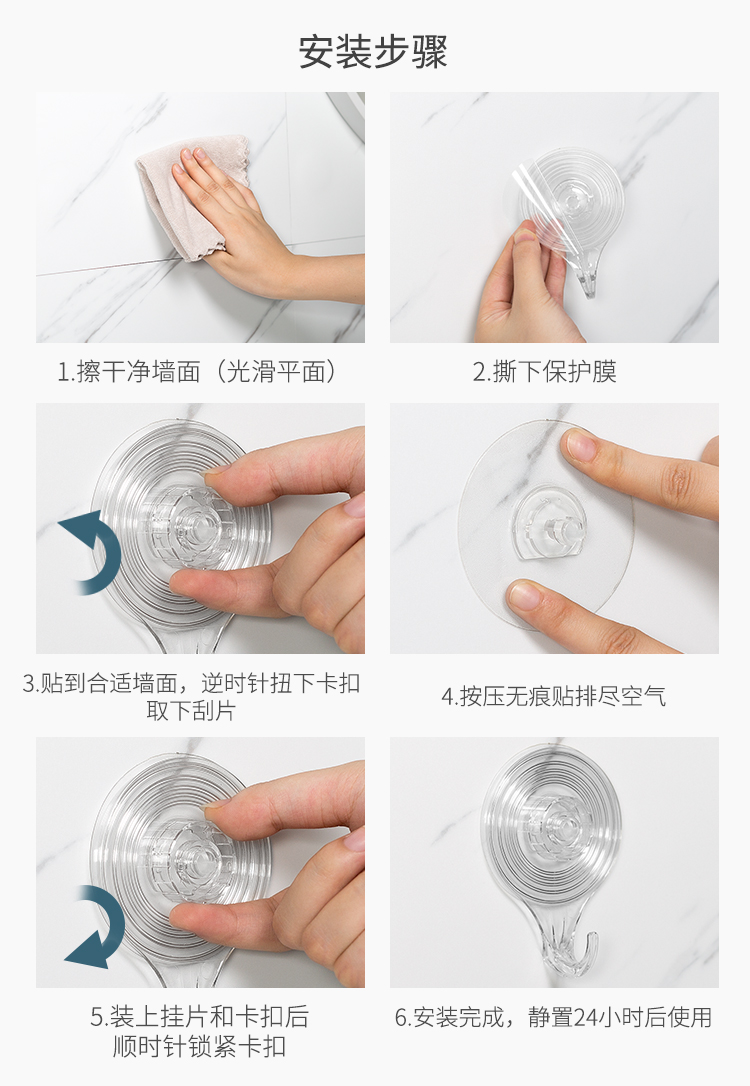 安装步骤

1.擦干净墙面（光滑平面）

2.撕下保护膜

3.贴到合适墙面，逆时针扭下卡扣取下刮片

4.按压无痕贴排尽空气

5.装上挂片和卡扣后顺时针锁紧卡扣

6.安装完成，静置24小时后使用