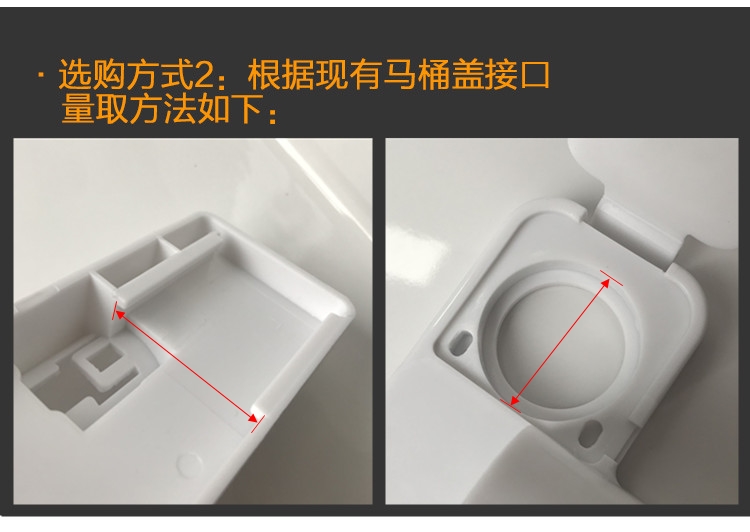 · 选购方式2：根据现有马桶盖接口
量取方法如下：