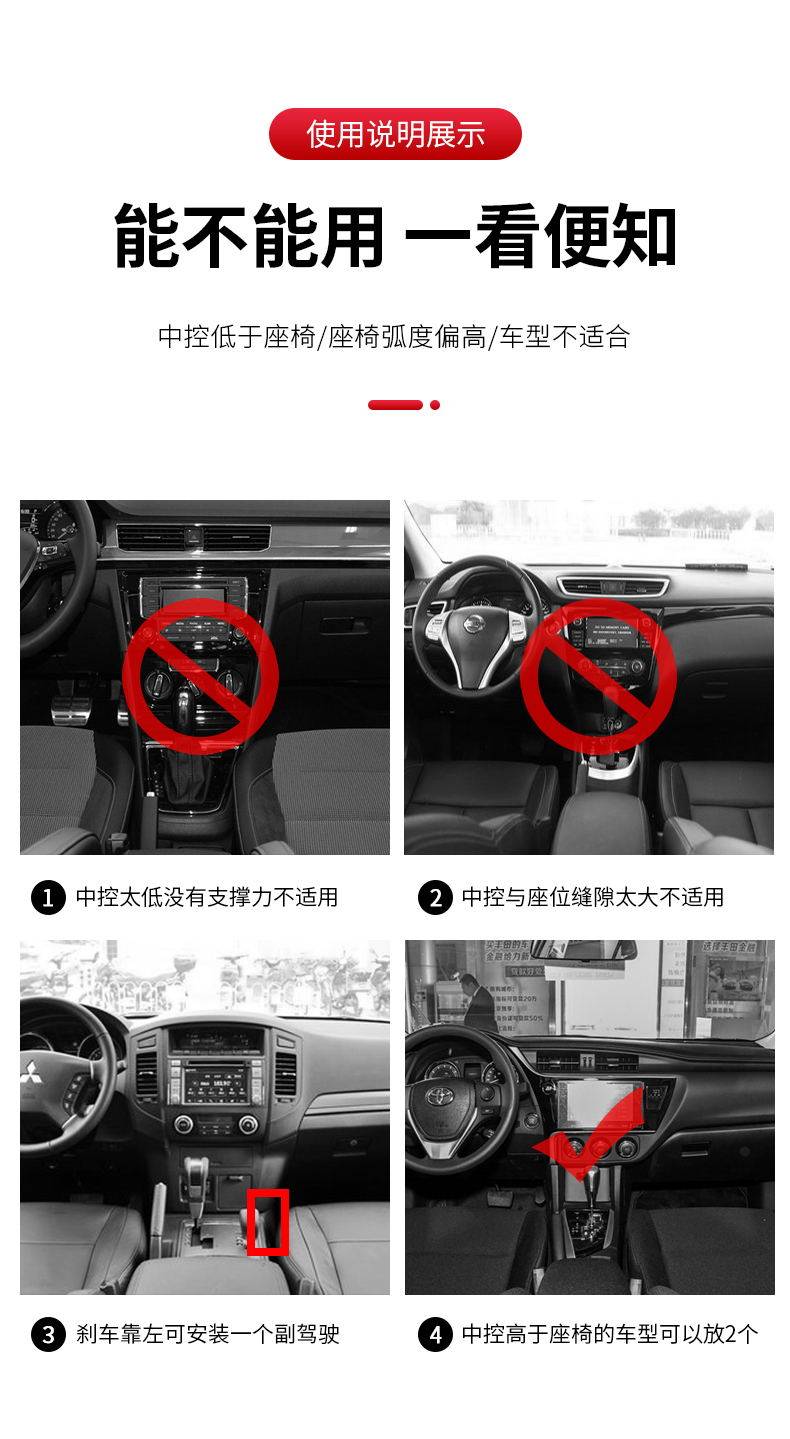 使用说明展示

能不能用 一看便知

中控低于座椅/座椅弧度偏高/车型不适合

1 中控太低没有支撑力不适用

2 中控与座位缝隙太大不适用

3 刹车靠左可安装一个副驾驶

4 中控高于座椅的车型可以放2个