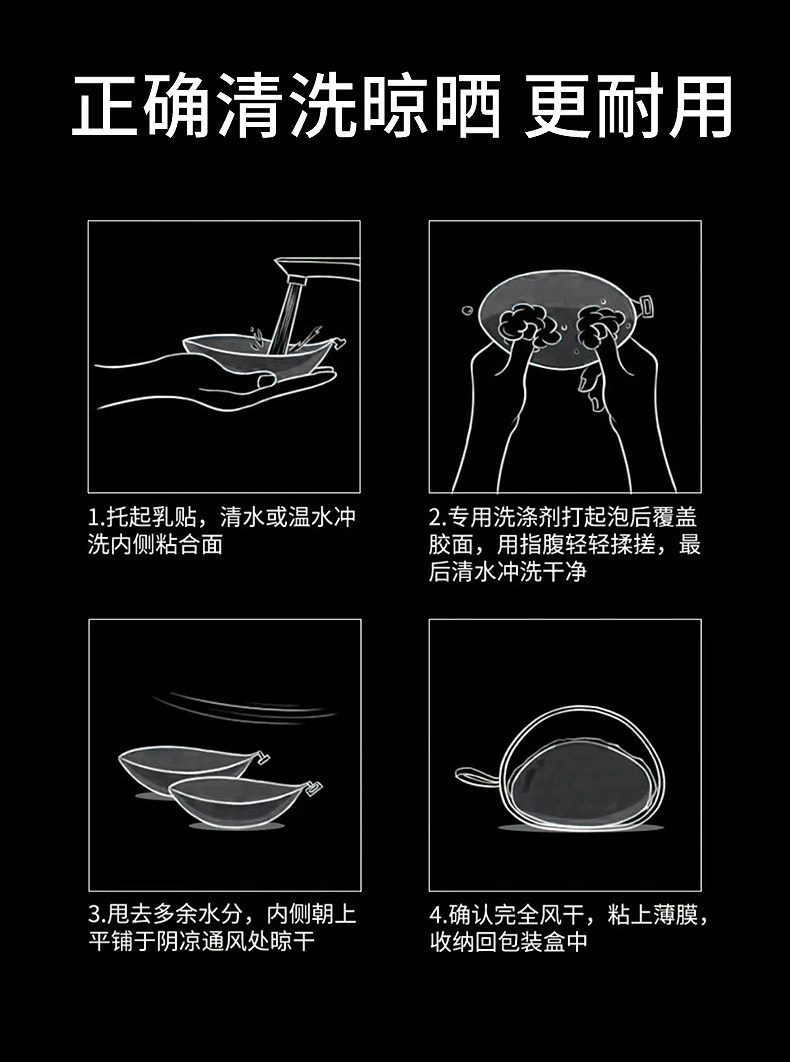 正确清洗晾晒 更耐用

1.托起乳贴，清水或温水冲洗内侧粘合面

2.专用洗涤剂打起泡后覆盖胶面，用指腹轻轻揉搓，最后清水冲洗干净

3.甩去多余水分，内侧朝上平铺于阴凉通风处晾干

4.确认完全风干，粘上薄膜，收纳回包装盒中