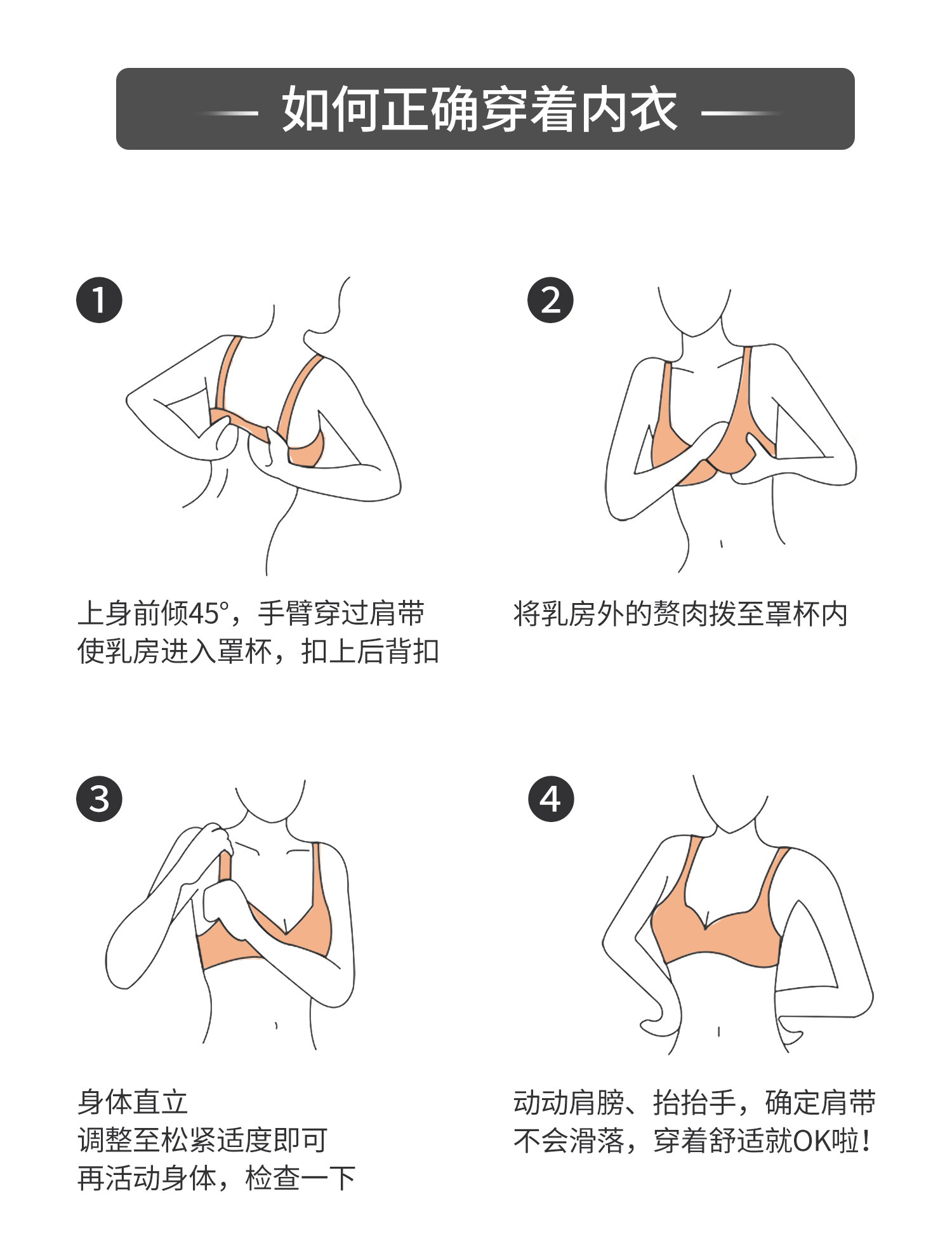 如何正确穿着内衣

1

上身前倾45°，手臂穿过肩带
使乳房进入罩杯，扣上后背扣

2

将乳房外的赘肉拨至罩杯内

3

身体直立
调整至松紧适度即可
再活动身体，检查一下

4

动动肩膀、抬抬手，确定肩带
不会滑落，穿着舒适就OK啦！