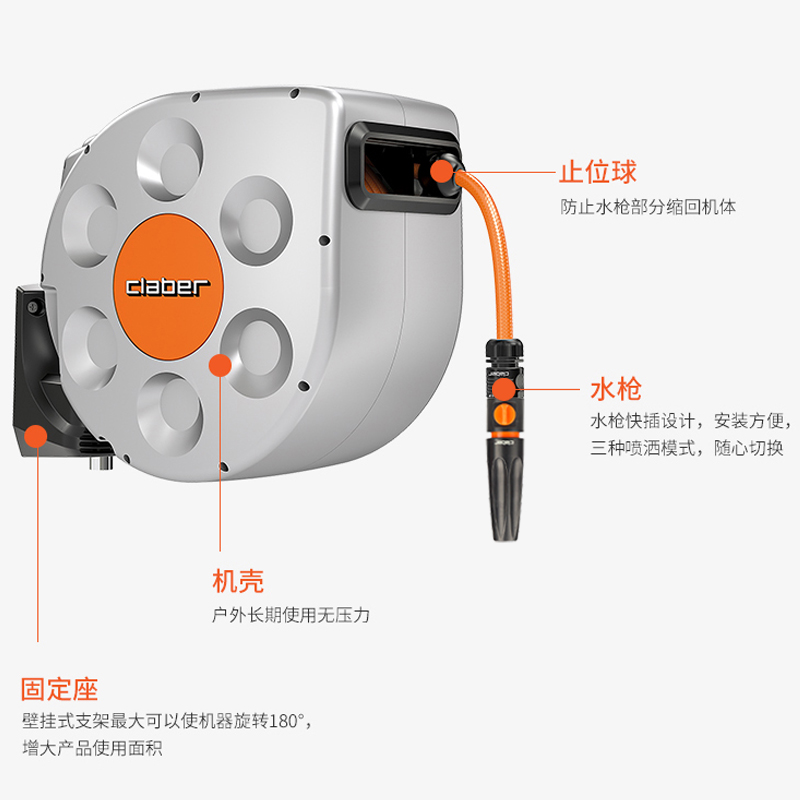 claber

止位球
防止水枪部分缩回机体

水枪
水枪快插设计，安装方便，三种喷洒模式，随心切换

机壳
户外长期使用无压力

固定座
壁挂式支架最大可以使机器旋转180°，增大产品使用面积