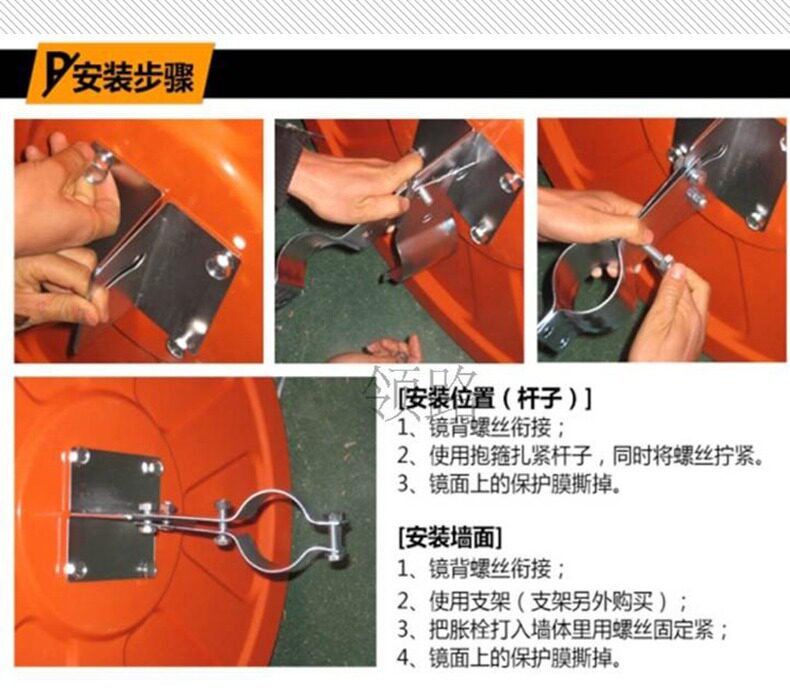 安装步骤

领路

[安装位置（杆子）]
1、镜背螺丝衔接；
2、使用抱箍扎紧杆子，同时将螺丝拧紧。
3、镜面上的保护膜撕掉。

[安装墙面]
1、镜背螺丝衔接；
2、使用支架（支架另外购买）；
3、把胀栓打入墙体里用螺丝固定紧；
4、镜面上的保护膜撕掉。