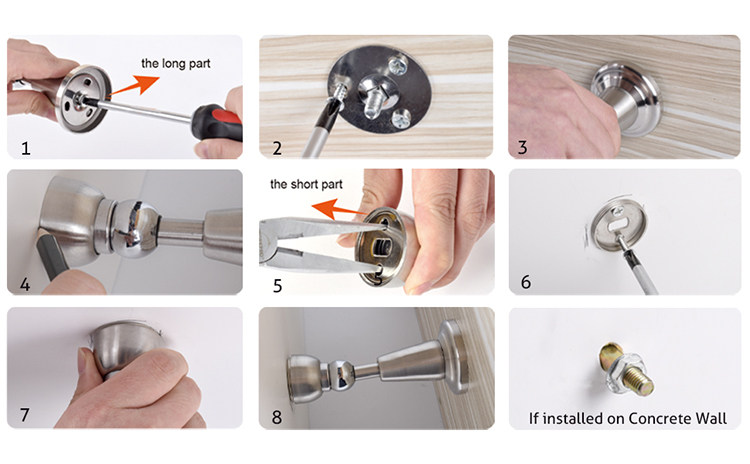 the long part

1

2

3

4

the short part

5

6

7

8

If installed on Concrete Wall