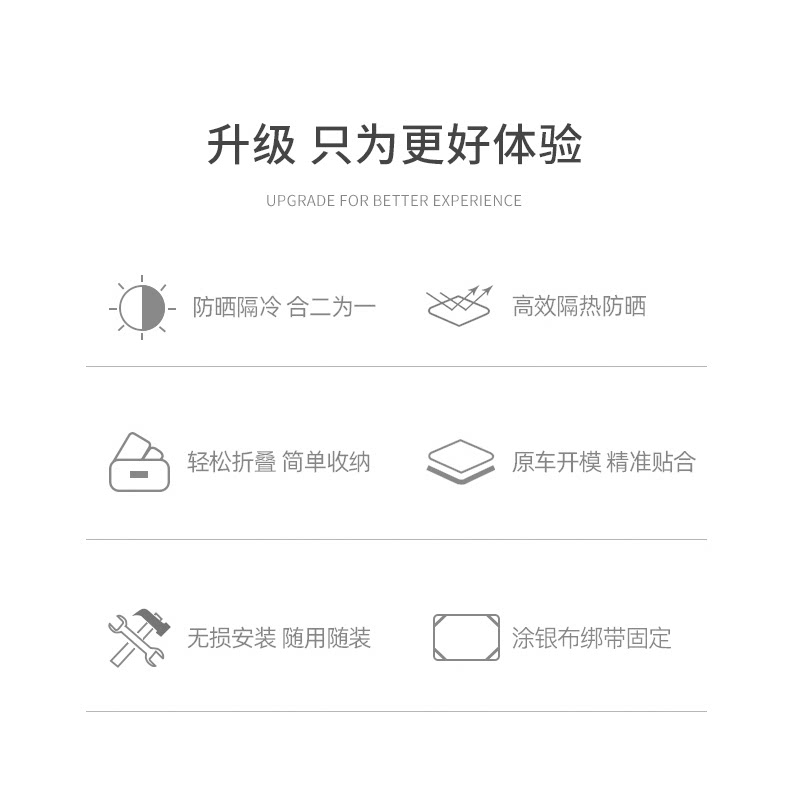 升级 只为更好体验

UPGRADE FOR BETTER EXPERIENCE

防晒隔冷 合二为一

高效隔热防晒

轻松折叠 简单收纳

原车开模 精准贴合

无损安装 随用随装

涂银布绑带固定