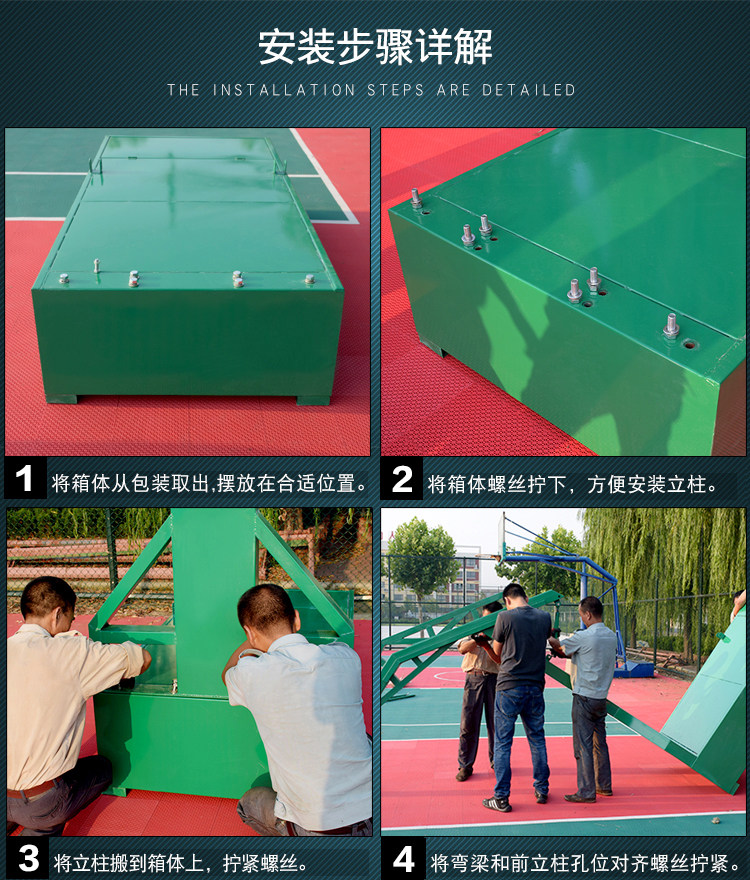 安装步骤详解

THE INSTALLATION STEPS ARE DETAILED

1 将箱体从包装取出,摆放在合适位置。

2 将箱体螺丝拧下，方便安装立柱。

3 将立柱搬到箱体上，拧紧螺丝。

4 将弯梁和前立柱孔位对齐螺丝拧紧。