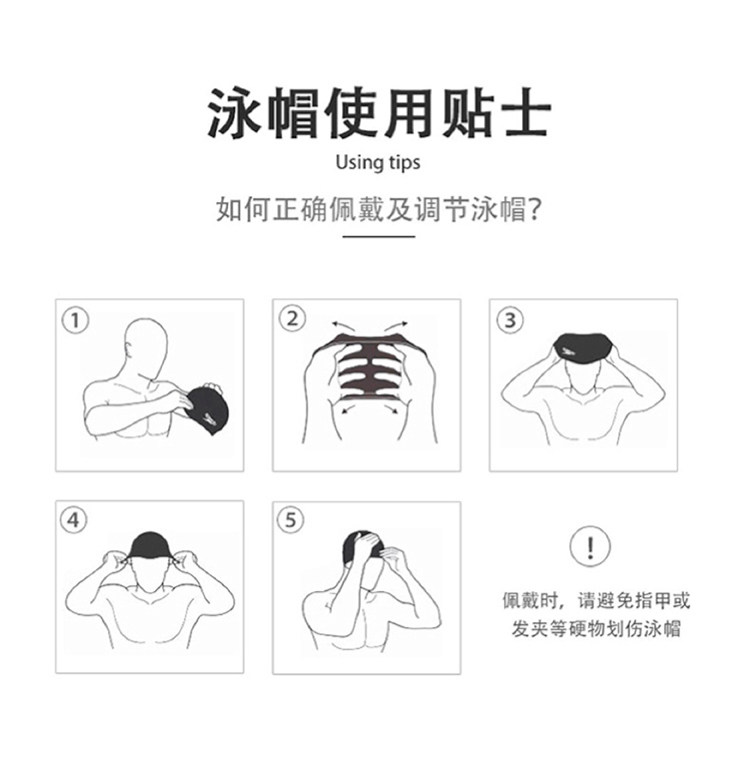 泳帽使用贴士

Using tips

如何正确佩戴及调节泳帽?

①

②

③

④

⑤

!

佩戴时，请避免指甲或发夹等硬物划伤泳帽