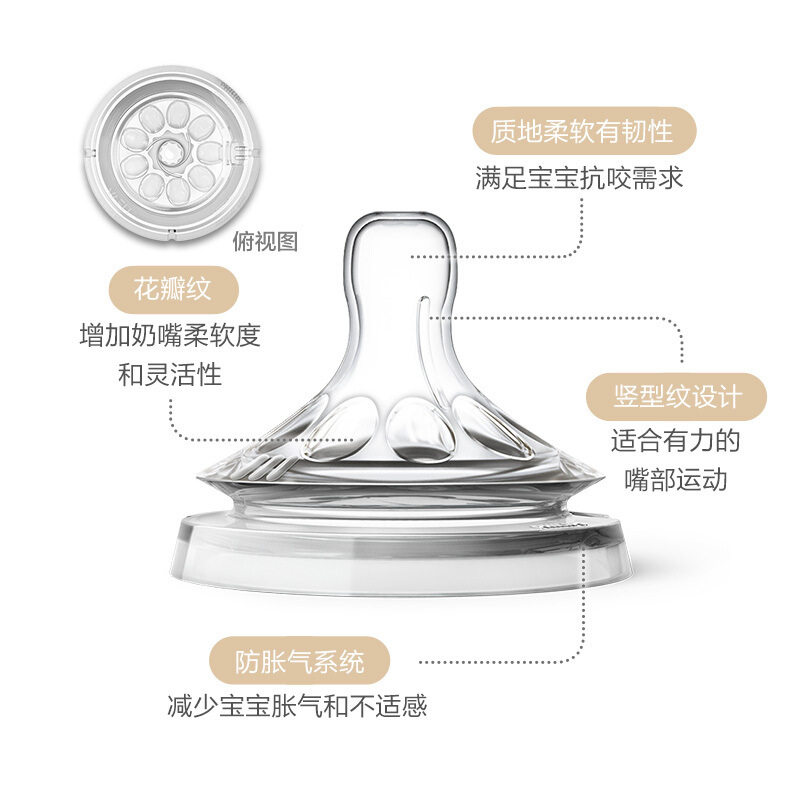 俯视图

质地柔软有韧性
满足宝宝抗咬需求

花瓣纹
增加奶嘴柔软度和灵活性

竖型纹设计
适合有力的嘴部运动

防胀气系统
减少宝宝胀气和不适感