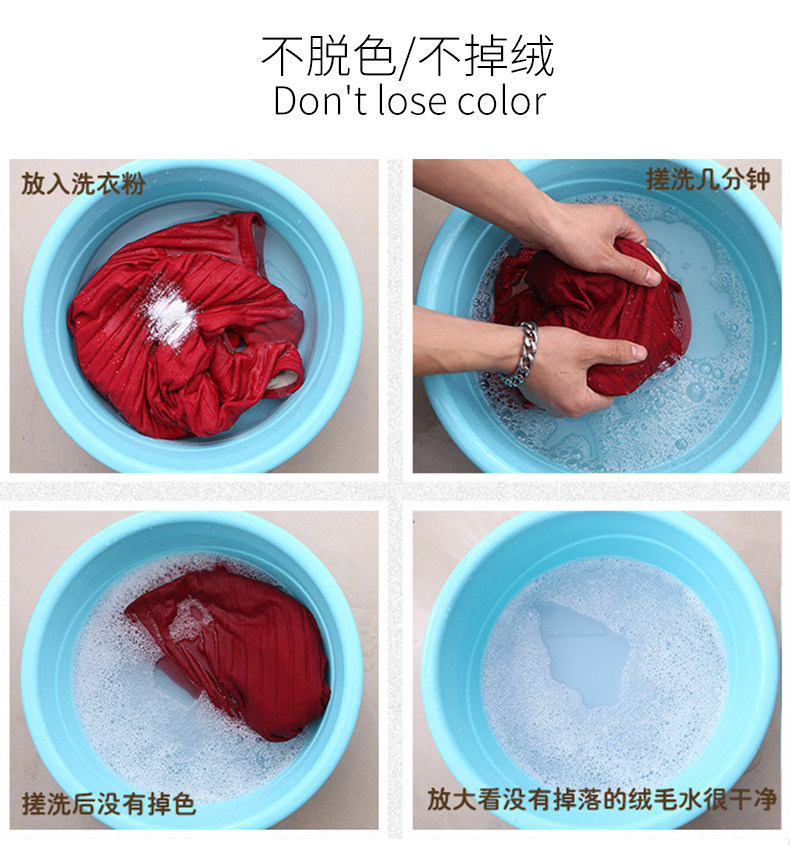 不脱色/不掉绒
Don't lose color

放入洗衣粉

搓洗几分钟

搓洗后没有掉色

放大看没有掉落的绒毛水很干净