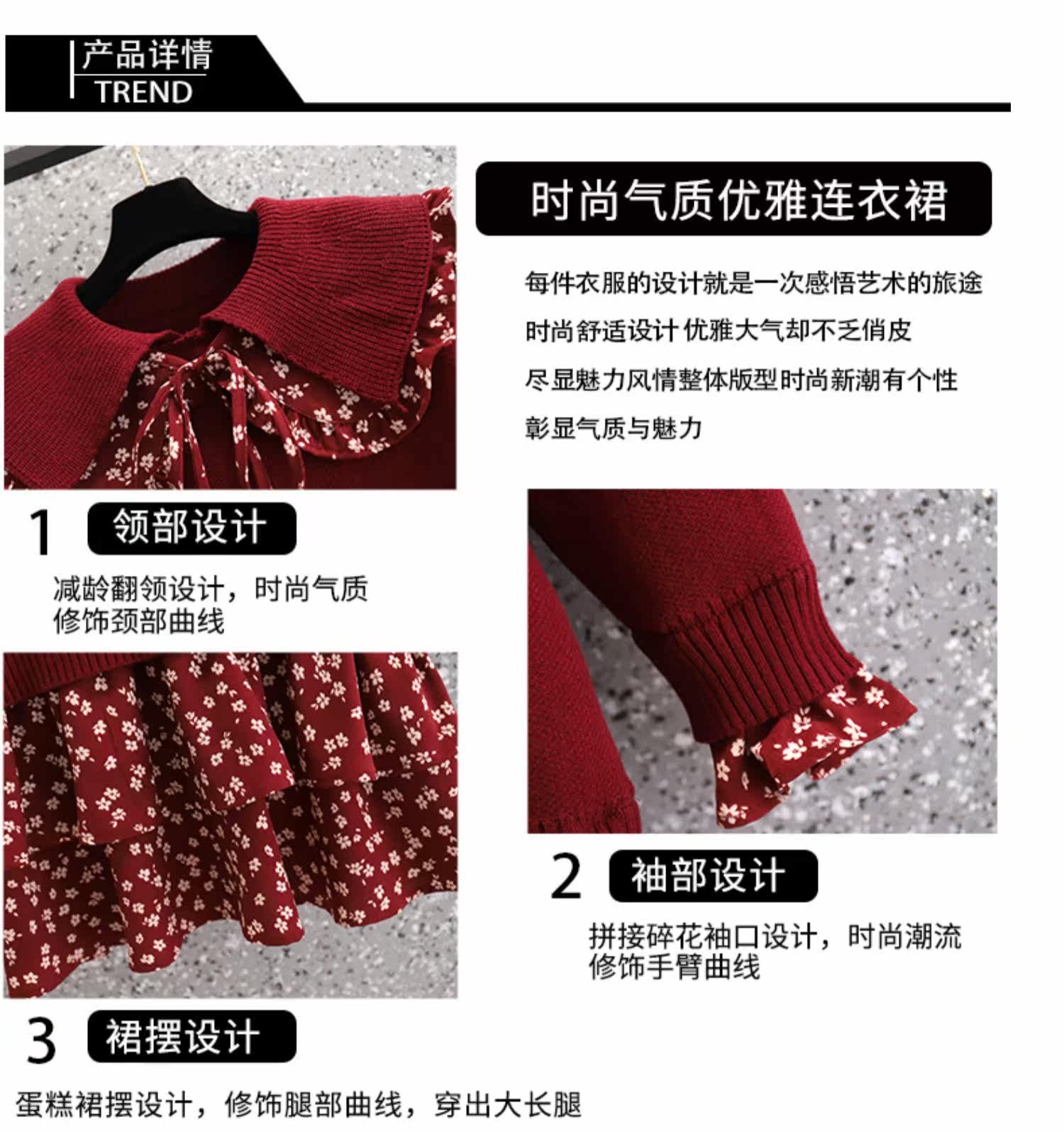 产品详情
TREND

时尚气质优雅连衣裙

每件衣服的设计就是一次感悟艺术的旅途
时尚舒适设计 优雅大气却不乏俏皮
尽显魅力风情整体版型时尚新潮有个性
彰显气质与魅力

1 领部设计

减龄翻领设计，时尚气质
修饰颈部曲线

2 袖部设计

拼接碎花袖口设计，时尚潮流
修饰手臂曲线

3 裙摆设计

蛋糕裙摆设计，修饰腿部曲线，穿出大长腿