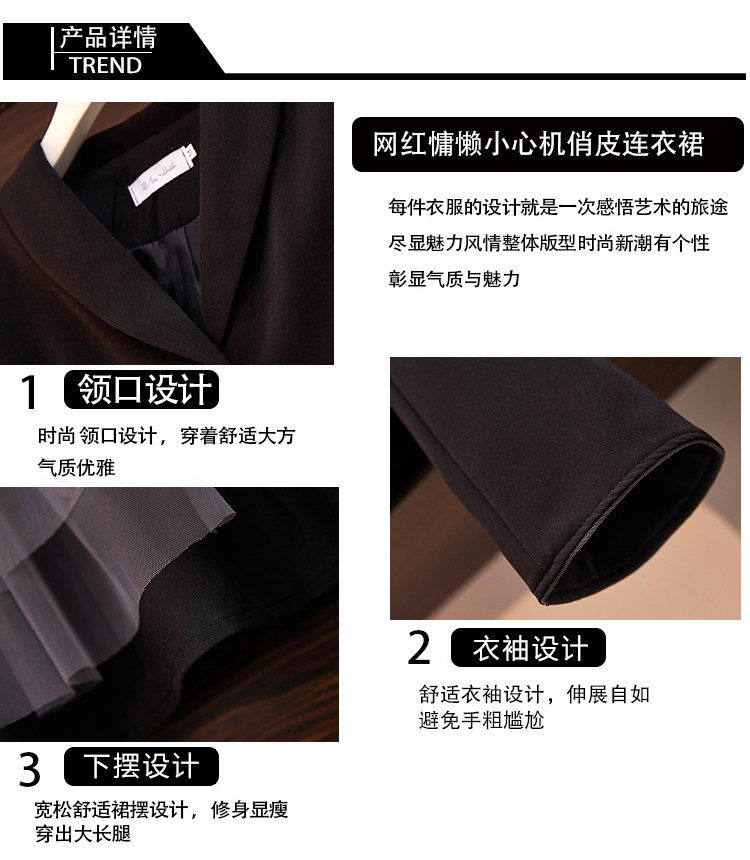 产品详情
TREND

网红慵懒小心机俏皮连衣裙

每件衣服的设计就是一次感悟艺术的旅途
尽显魅力风情整体版型时尚新潮有个性
彰显气质与魅力

1 领口设计

时尚 领口设计，穿着舒适大方
气质优雅

2 衣袖设计

舒适衣袖设计，伸展自如
避免手粗尴尬

3 下摆设计

宽松舒适裙摆设计，修身显瘦
穿出大长腿