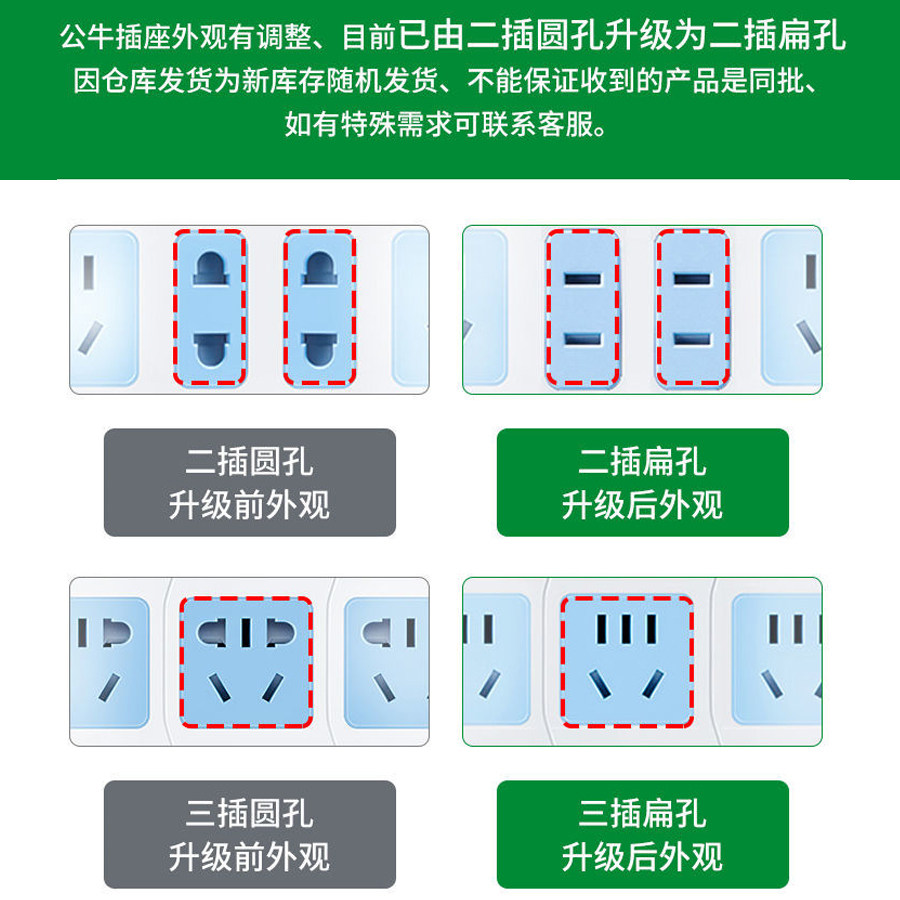 公牛插座外观有调整、目前已由二插圆孔升级为二插扁孔
因仓库发货为新库存随机发货、不能保证收到的产品是同批、
如有特殊需求可联系客服。

二插圆孔
升级前外观

二插扁孔
升级后外观

三插圆孔
升级前外观

三插扁孔
升级后外观