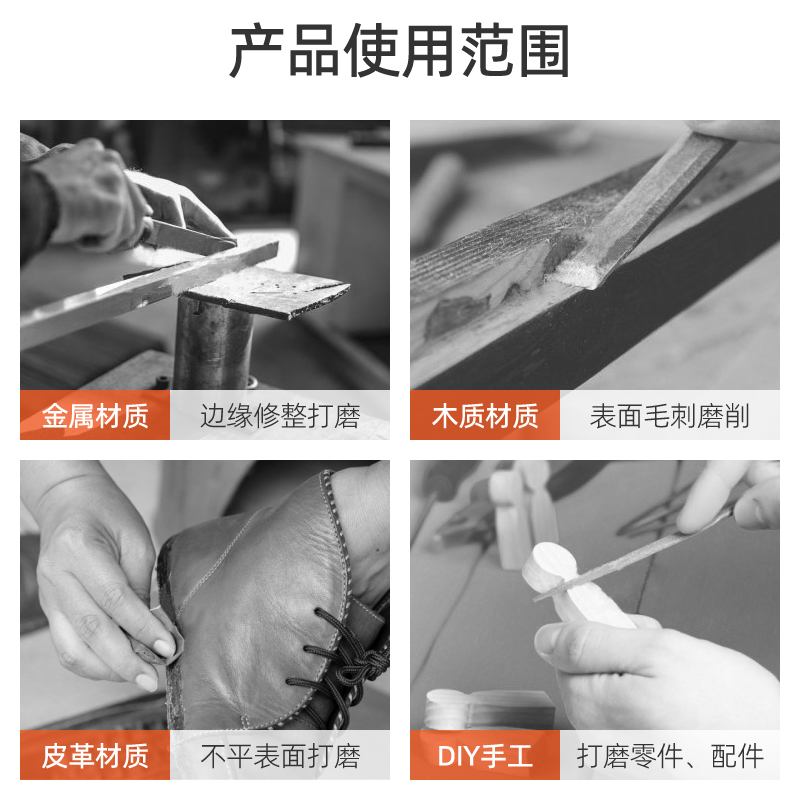 产品使用范围

金属材质 边缘修整打磨

木质材质 表面毛刺磨削

皮革材质 不平表面打磨

DIY手工 打磨零件、配件