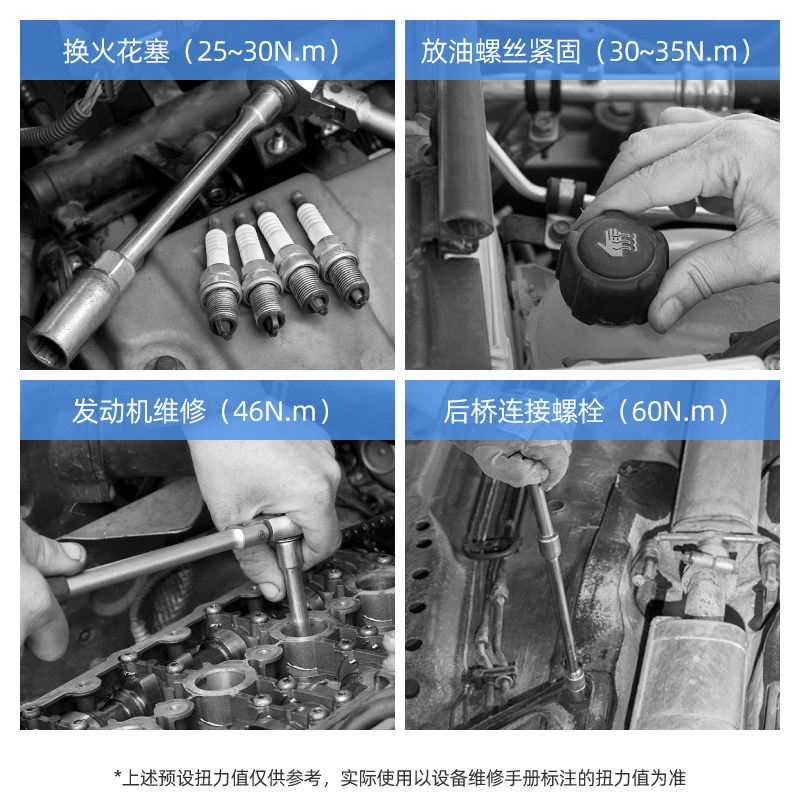 换火花塞（25~30N.m）

放油螺丝紧固（30~35N.m）

发动机维修（46N.m）

后桥连接螺栓（60N.m）

*上述预设扭力值仅供参考，实际使用以设备维修手册标注的扭力值为准