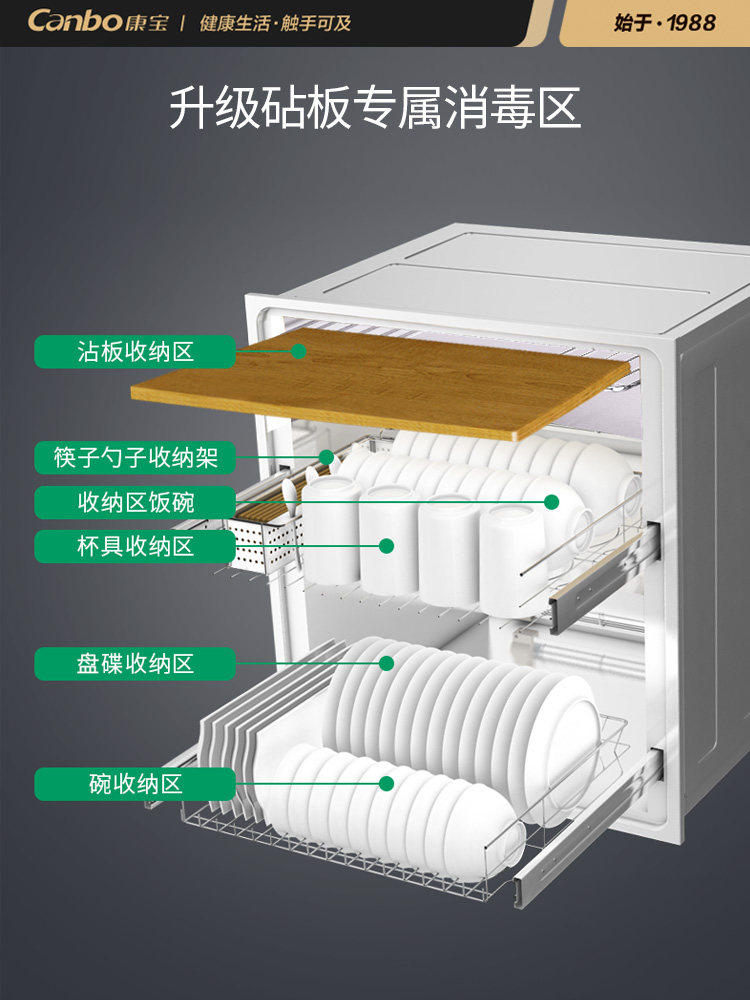 Canbo康宝 | 健康生活·触手可及

始于·1988

升级砧板专属消毒区

沾板收纳区

筷子勺子收纳架

收纳区饭碗

杯具收纳区

盘碟收纳区

碗收纳区