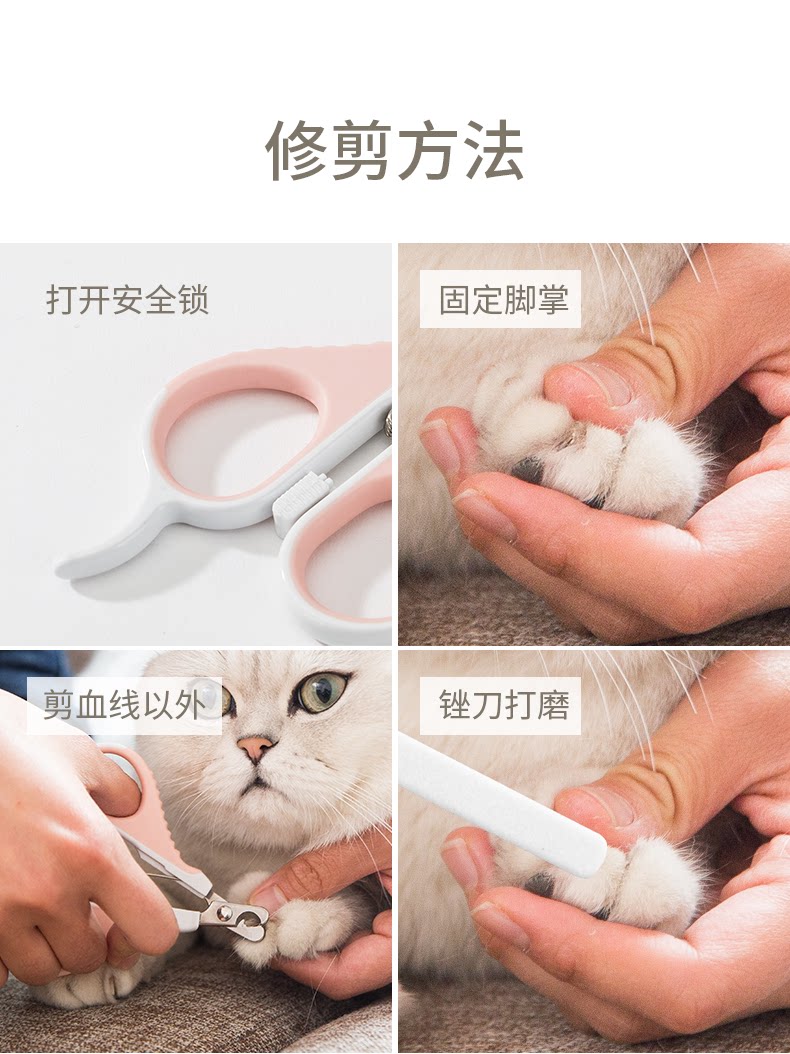 修剪方法

打开安全锁

固定脚掌

剪血线以外

锉刀打磨