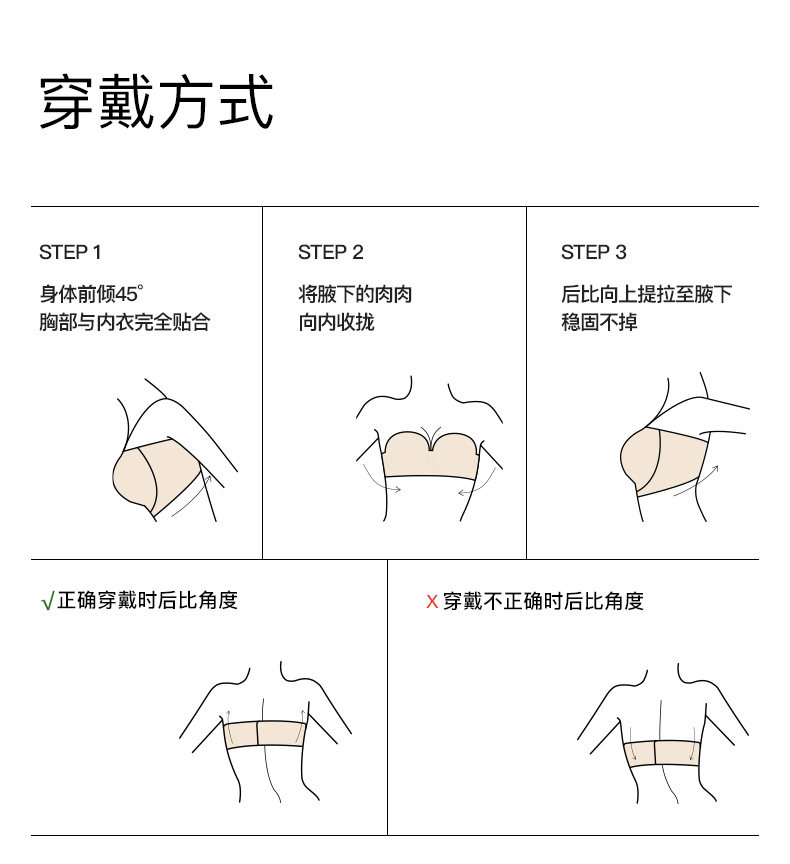 穿戴方式

STEP 1

身体前倾45°
胸部与内衣完全贴合

STEP 2

将腋下的肉肉
向内收拢

STEP 3

后比向上提拉至腋下
稳固不掉

√正确穿戴时后比角度

X 穿戴不正确时后比角度