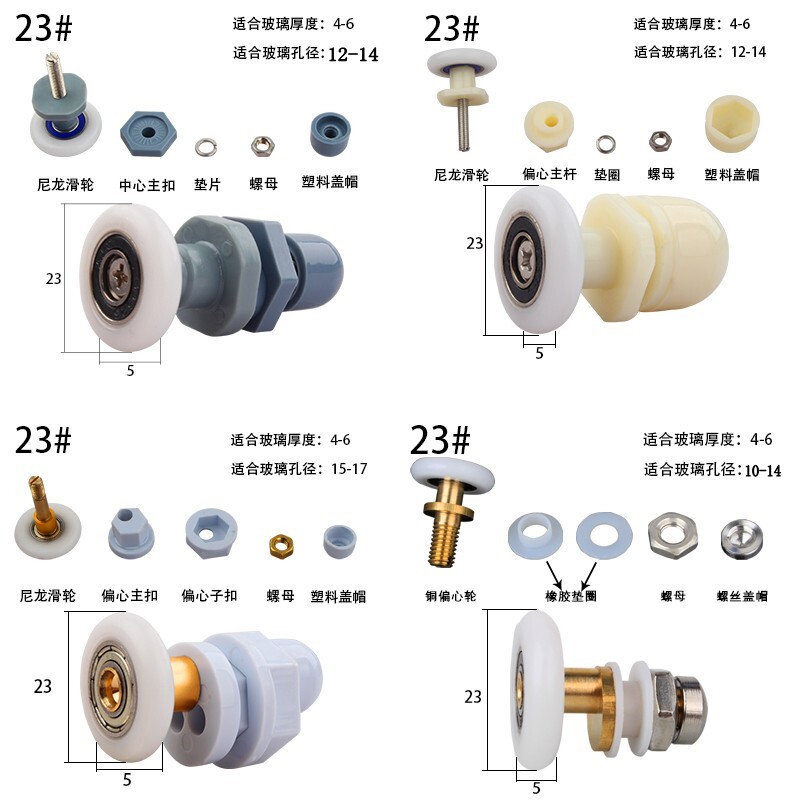 23#

适合玻璃厚度：4-6

适合玻璃孔径：12-14

尼龙滑轮 中心主扣 垫片 螺母 塑料盖帽

23

5

23#

适合玻璃厚度：4-6

适合玻璃孔径：12-14

尼龙滑轮 偏心主杆 垫圈 螺母 塑料盖帽

23

5

23#

适合玻璃厚度：4-6

适合玻璃孔径：15-17

尼龙滑轮 偏心主扣 偏心子扣 螺母 塑料盖帽

23

5

23#

适合玻璃厚度：4-6

适合玻璃孔径：10-14

铜偏心轮 橡胶垫圈 螺母 螺丝盖帽

23

5