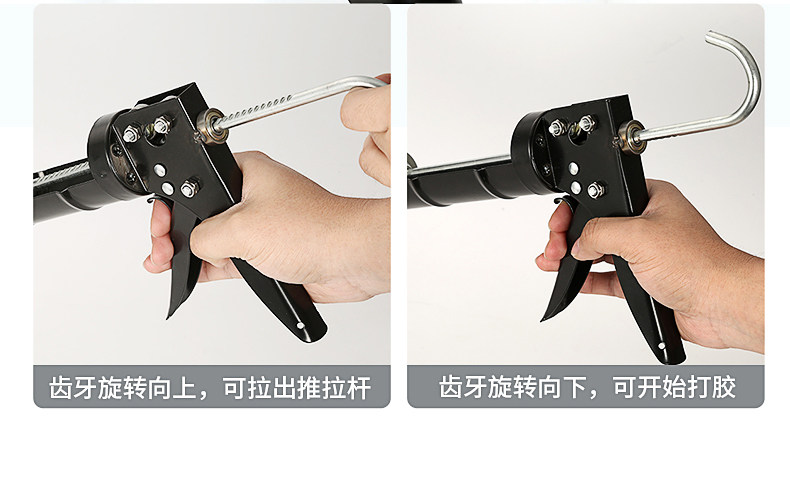 齿牙旋转向上，可拉出推拉杆

齿牙旋转向下，可开始打胶