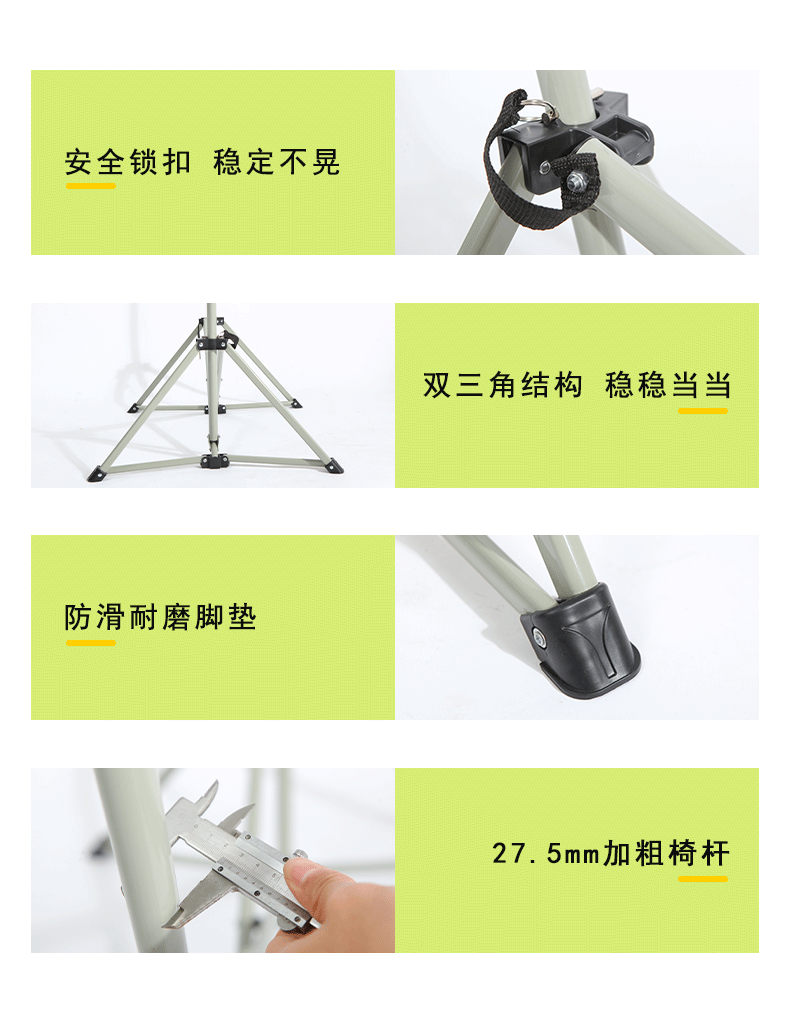 安全锁扣 稳定不晃

双三角结构 稳稳当当

防滑耐磨脚垫

27.5mm加粗椅杆