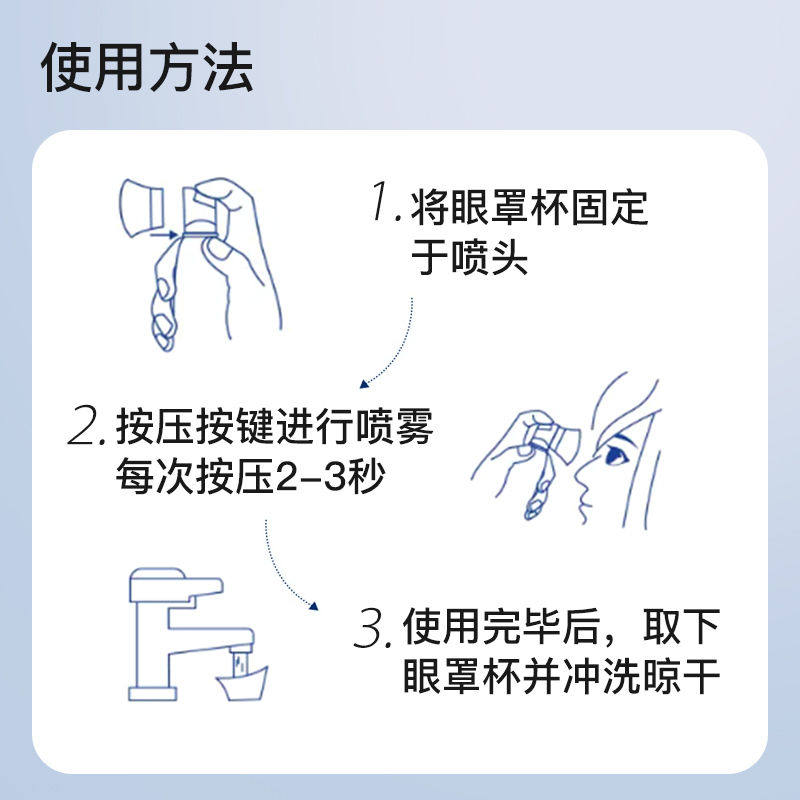 使用方法

1. 将眼罩杯固定于喷头

2. 按压按键进行喷雾
每次按压2-3秒

3. 使用完毕后，取下眼罩杯并冲洗晾干