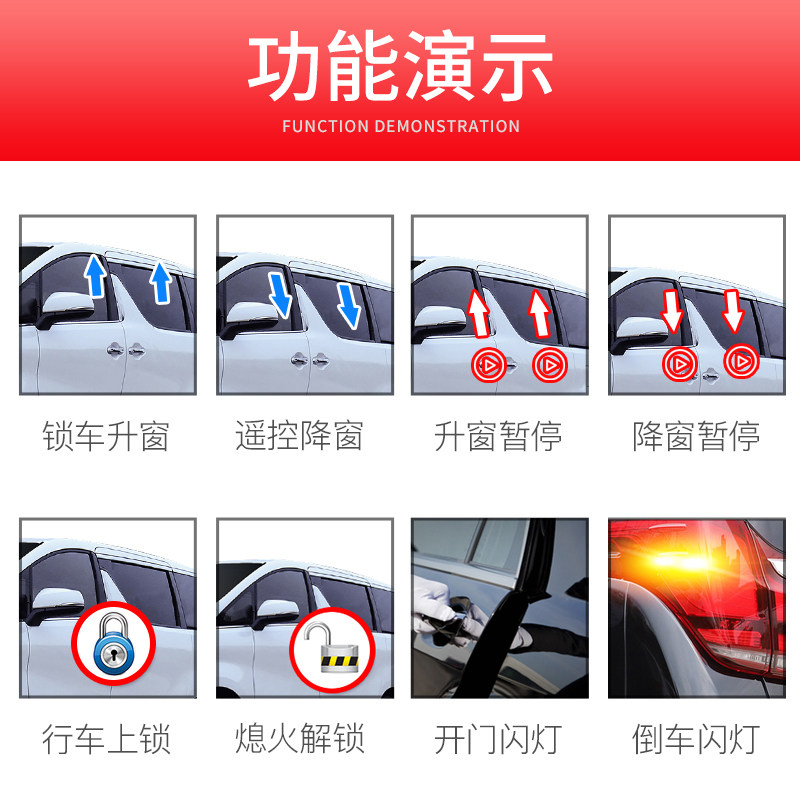 功能演示
FUNCTION DEMONSTRATION

锁车升窗

遥控降窗

升窗暂停

降窗暂停

行车上锁

熄火解锁

开门闪灯

倒车闪灯