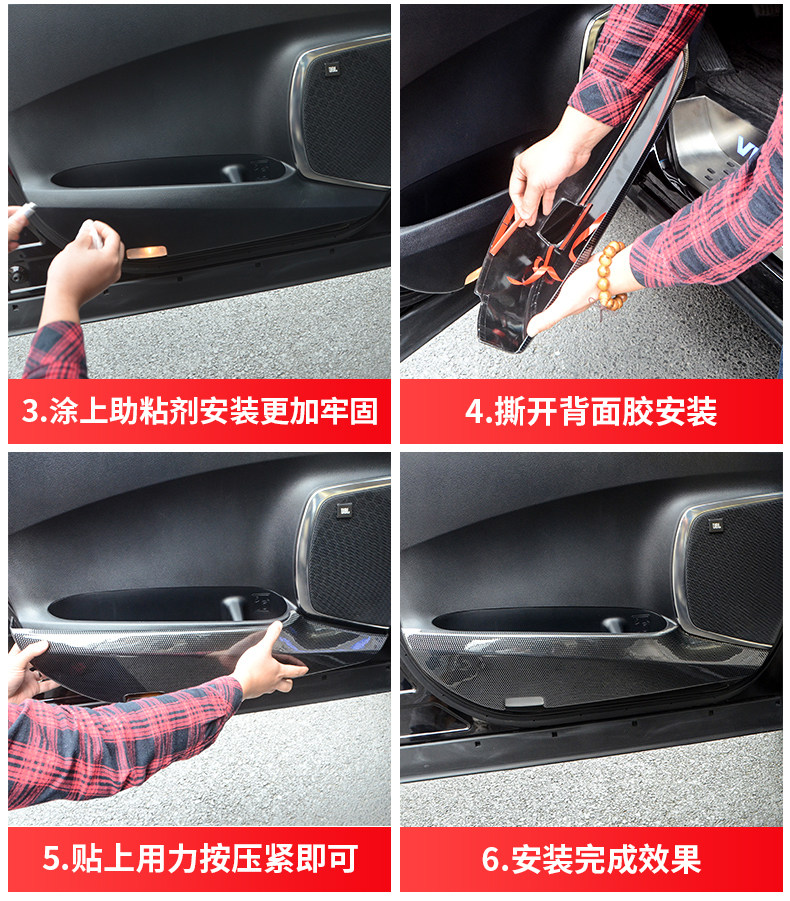 3.涂上助粘剂安装更加牢固

4.撕开背面胶安装

5.贴上用力按压紧即可

6.安装完成效果