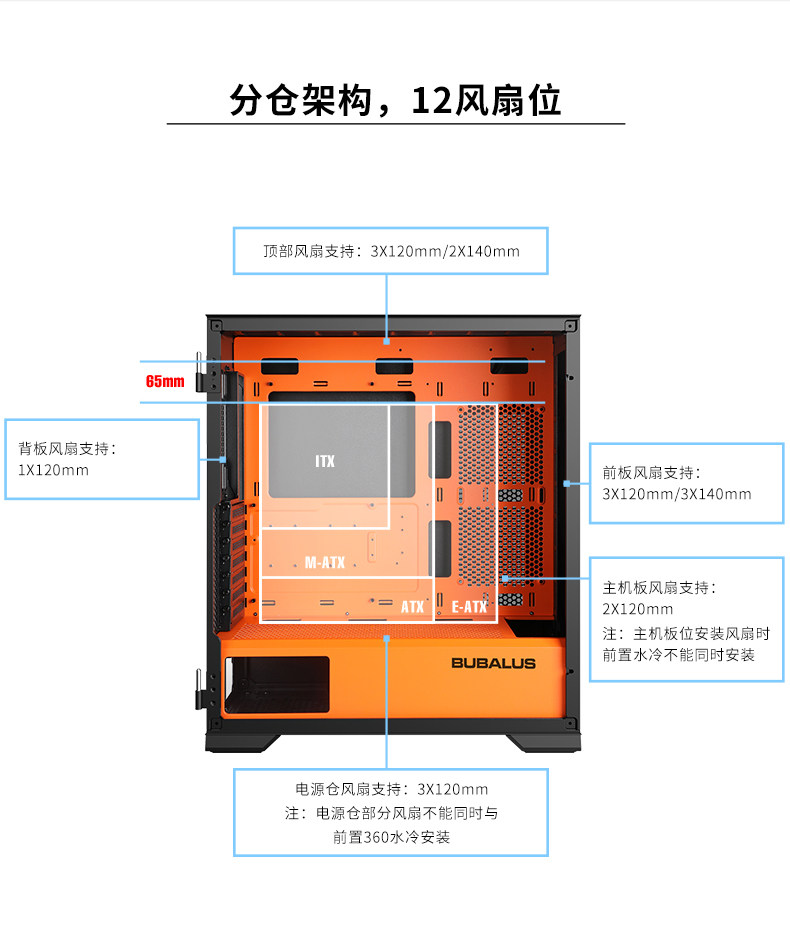 分仓架构，12风扇位

顶部风扇支持：3X120mm/2X140mm

65mm

背板风扇支持：
1X120mm

ITX

M-ATX

ATX

E-ATX

前板风扇支持：
3X120mm/3X140mm

主机板风扇支持：
2X120mm
注：主机板位安装风扇时前置水冷不能同时安装

BUBALUS

电源仓风扇支持：3X120mm
注：电源仓部分风扇不能同时与前置360水冷安装