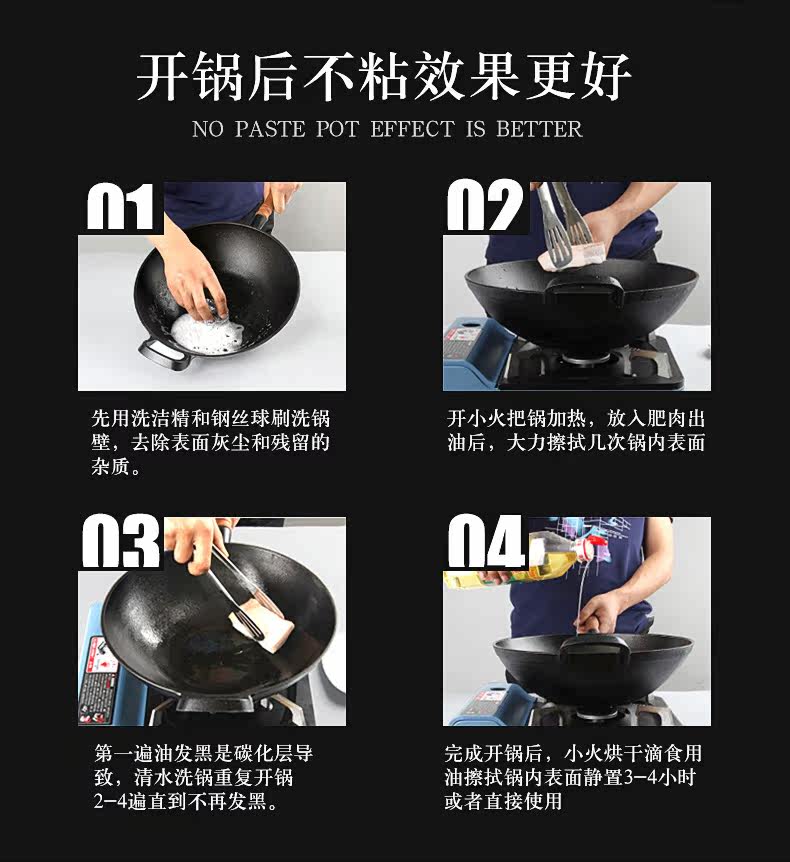 开锅后不粘效果更好
NO PASTE POT EFFECT IS BETTER

01

先用洗洁精和钢丝球刷洗锅壁，去除表面灰尘和残留的杂质。

02

开小火把锅加热，放入肥肉出油后，大力擦拭几次锅内表面

03

第一遍油发黑是碳化层导致，清水洗锅重复开锅2-4遍直到不再发黑。

04

完成开锅后，小火烘干滴食用油擦拭锅内表面静置3-4小时或者直接使用