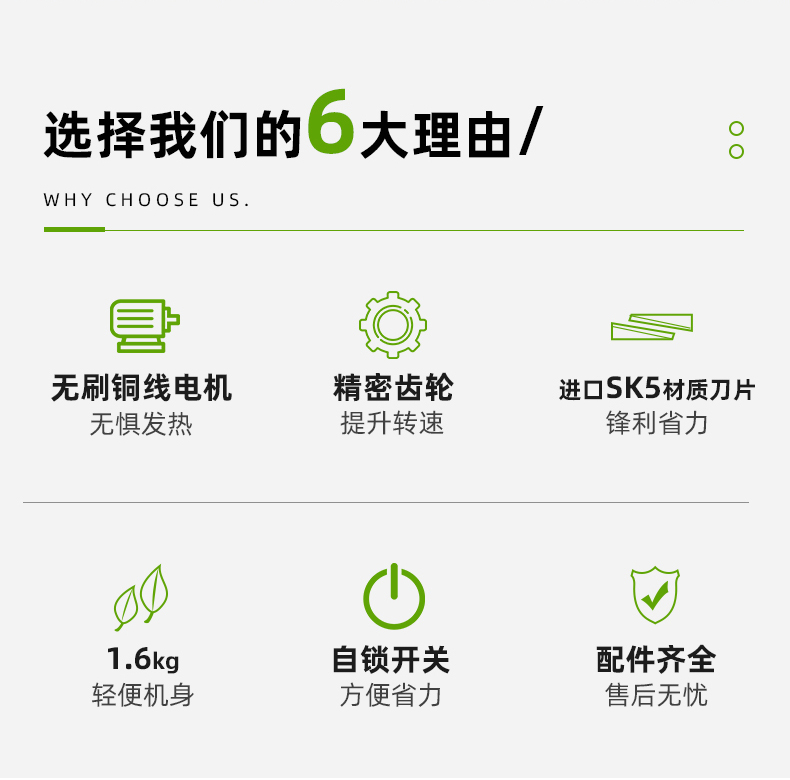 选择我们的6大理由/

WHY CHOOSE US.

无刷铜线电机
无惧发热

精密齿轮
提升转速

进口SK5材质刀片
锋利省力

1.6kg
轻便机身

自锁开关
方便省力

配件齐全
售后无忧