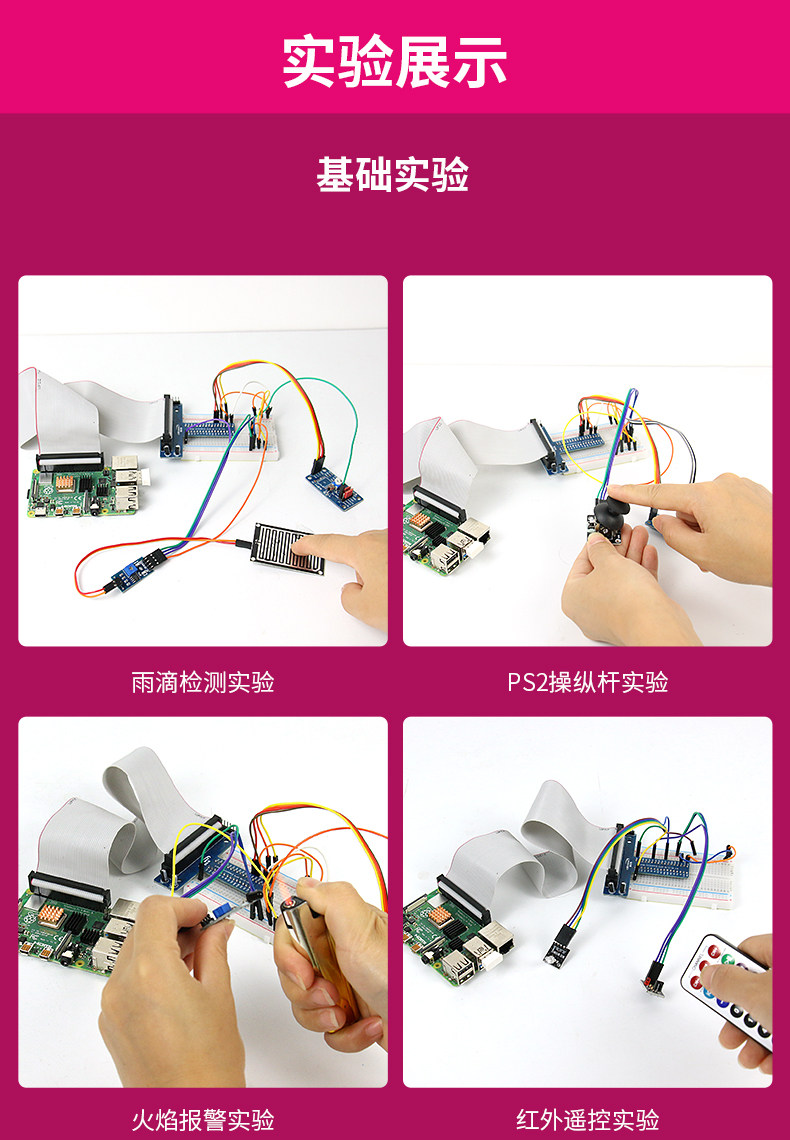 实验展示

基础实验

雨滴检测实验

PS2操纵杆实验

火焰报警实验

红外遥控实验