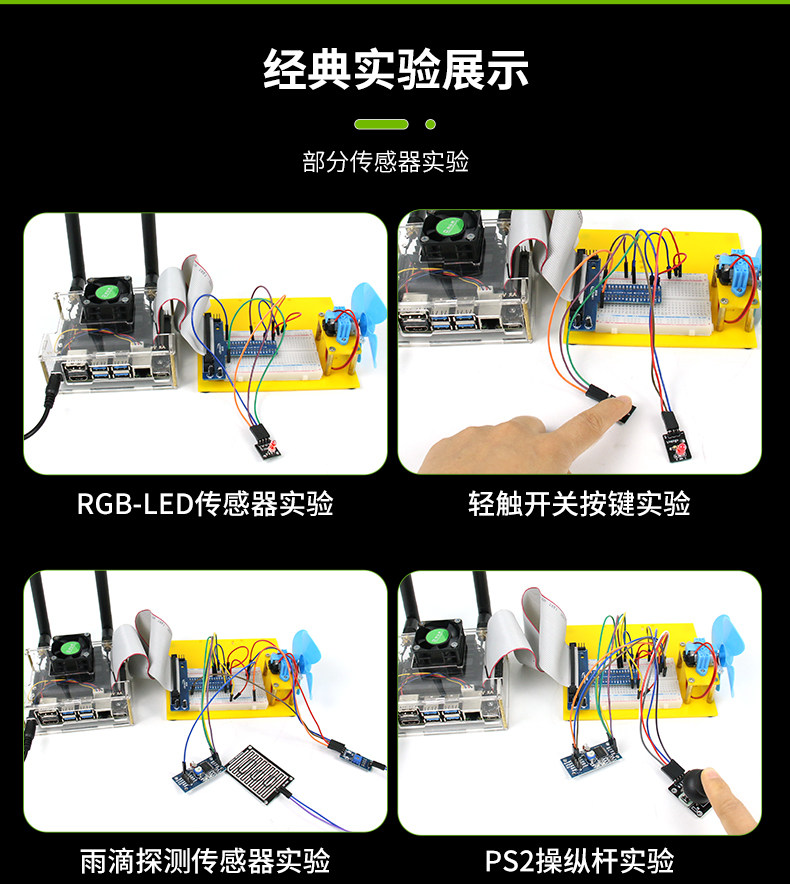 经典实验展示

部分传感器实验

RGB-LED传感器实验

轻触开关按键实验

雨滴探测传感器实验

PS2操纵杆实验