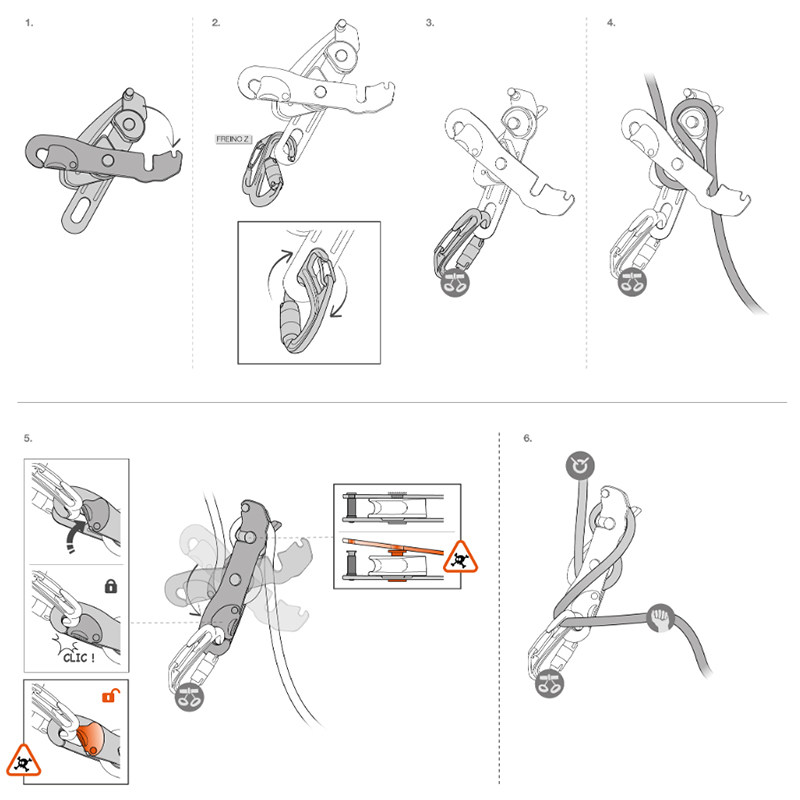 1.

2.

FREINO Z

3.

4.

5.

CLIC !

6.