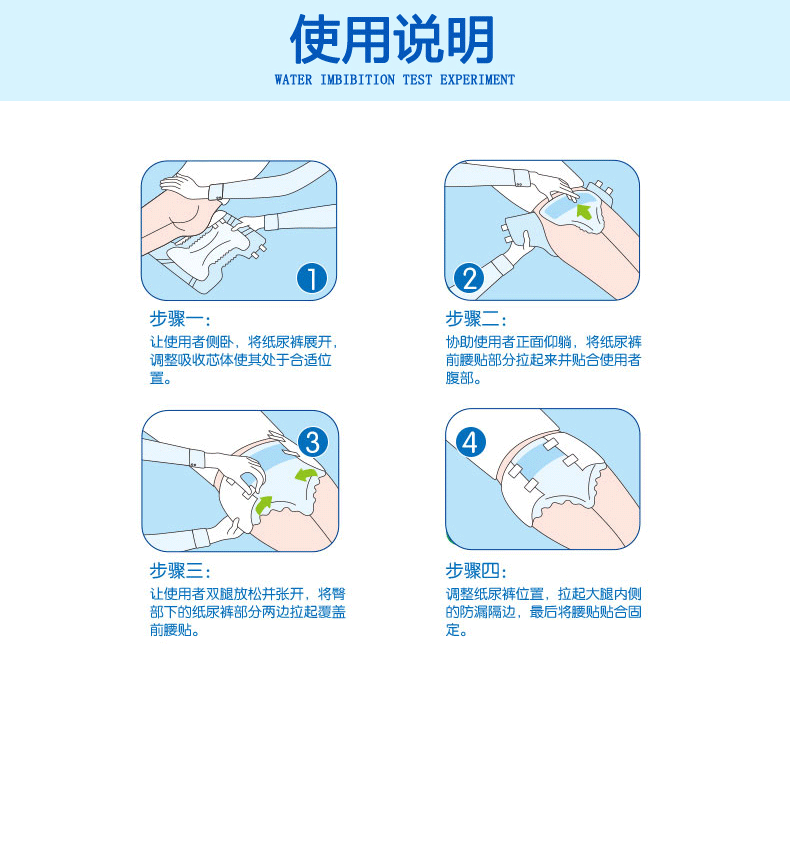 使用说明
WATER IMBIBITION TEST EXPERIMENT

1

步骤一:
让使用者侧卧，将纸尿裤展开，调整吸收芯体使其处于合适位置。

2

步骤二:
协助使用者正面仰躺，将纸尿裤前腰贴部分拉起来并贴合使用者腹部。

3

步骤三:
让使用者双腿放松并张开，将臀部下的纸尿裤部分两边拉起覆盖前腰贴。

4

步骤四:
调整纸尿裤位置，拉起大腿内侧的防漏隔边，最后将腰贴贴合固定。