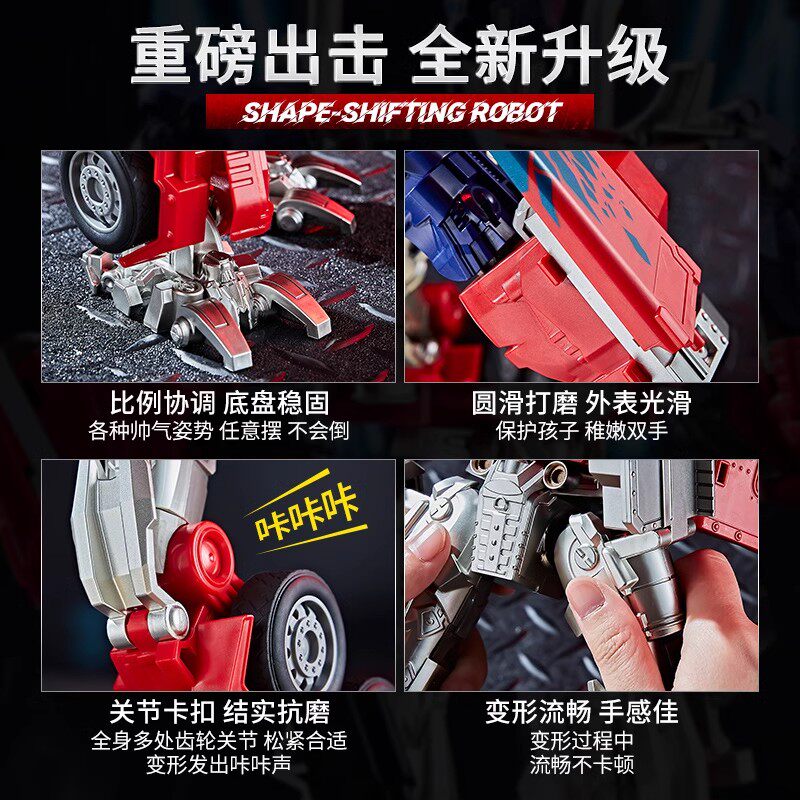 重磅出击 全新升级
SHAPE-SHIFTING ROBOT

比例协调 底盘稳固
各种帅气姿势 任意摆 不会倒

圆滑打磨 外表光滑
保护孩子 稚嫩双手

咔咔咔

关节卡扣 结实抗磨
全身多处齿轮关节 松紧合适
变形发出咔咔声

变形流畅 手感佳
变形过程中
流畅不卡顿