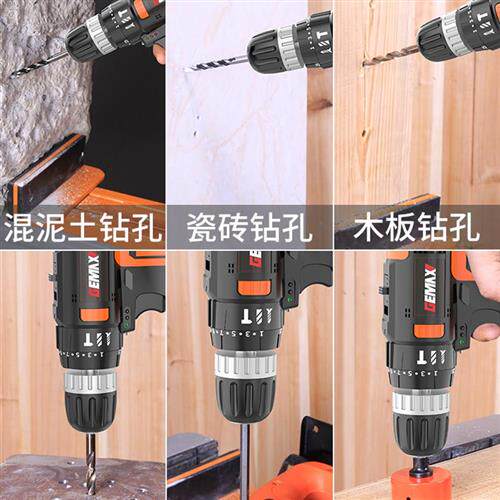 混泥土钻孔

瓷砖钻孔

木板钻孔

GEMAX

1 · 3 · 5

GEMAX

1 · 3 · 5

GEMAX

1 · 3 · 5