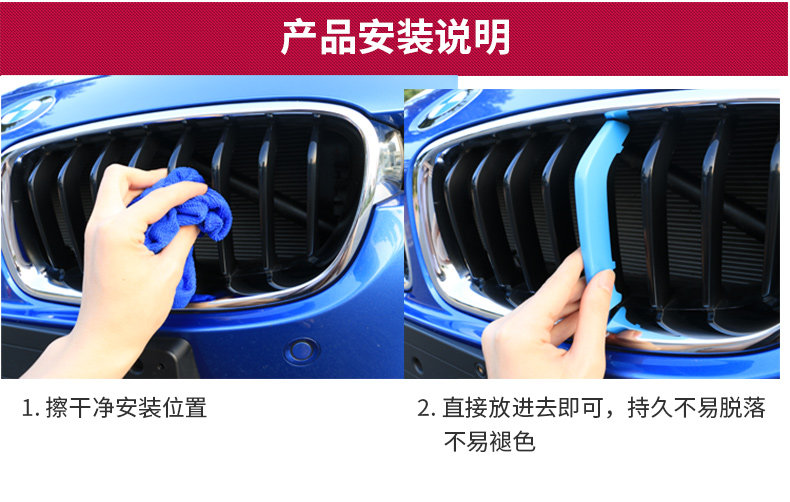 产品安装说明

1. 擦干净安装位置

2. 直接放进去即可，持久不易脱落不易褪色