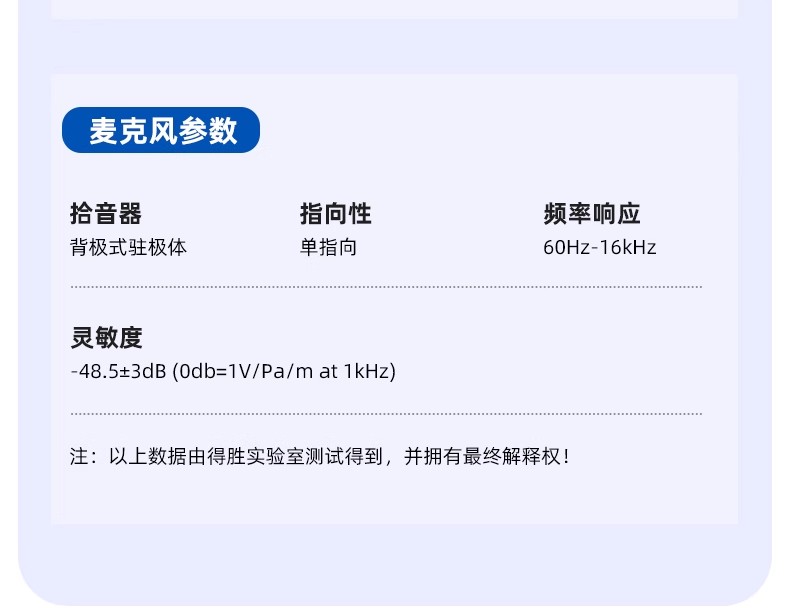 麦克风参数

拾音器
背极式驻极体

指向性
单指向

频率响应
60Hz-16kHz

灵敏度
-48.5±3dB (0db=1V/Pa/m at 1kHz)

注：以上数据由得胜实验室测试得到，并拥有最终解释权！