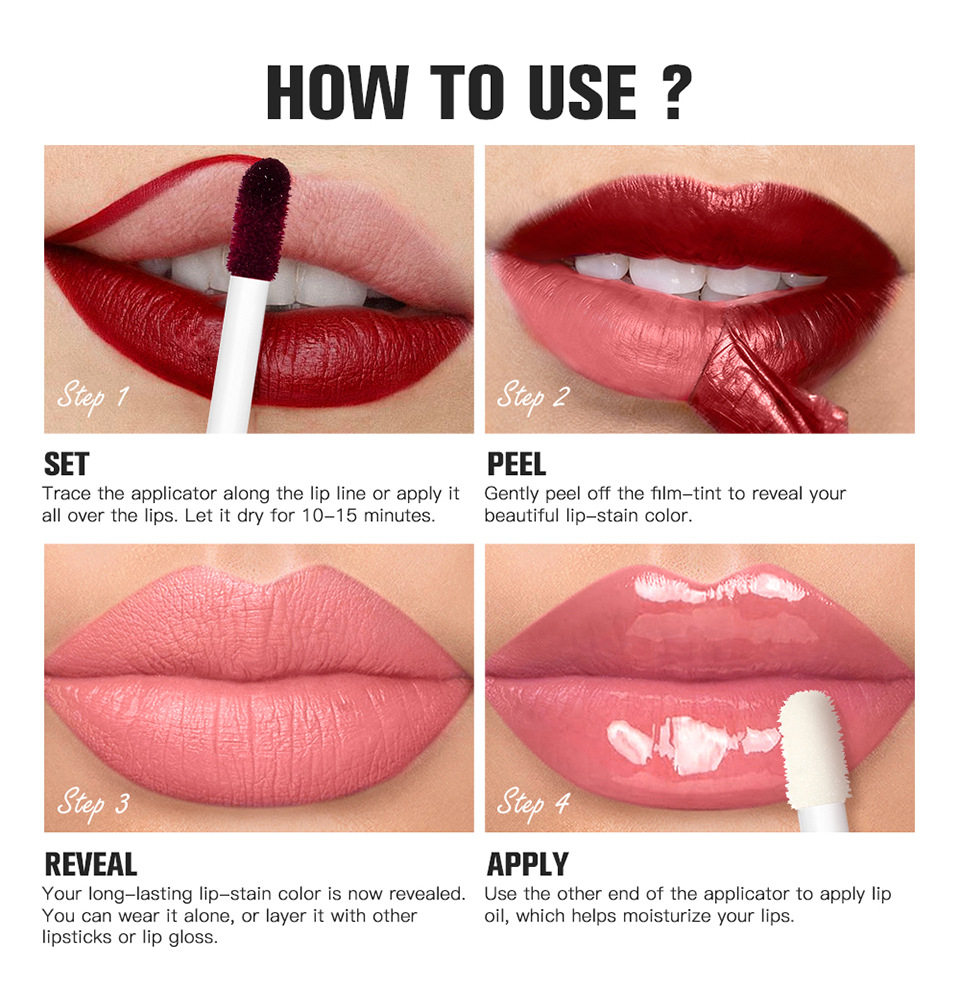 HOW TO USE ?

Step 1

SET
Trace the applicator along the lip line or apply it all over the lips. Let it dry for 10–15 minutes.

Step 2

PEEL
Gently peel off the film–tint to reveal your beautiful lip–stain color.

Step 3

REVEAL
Your long–lasting lip–stain color is now revealed. You can wear it alone, or layer it with other lipsticks or lip gloss.

Step 4

APPLY
Use the other end of the applicator to apply lip oil, which helps moisturize your lips.