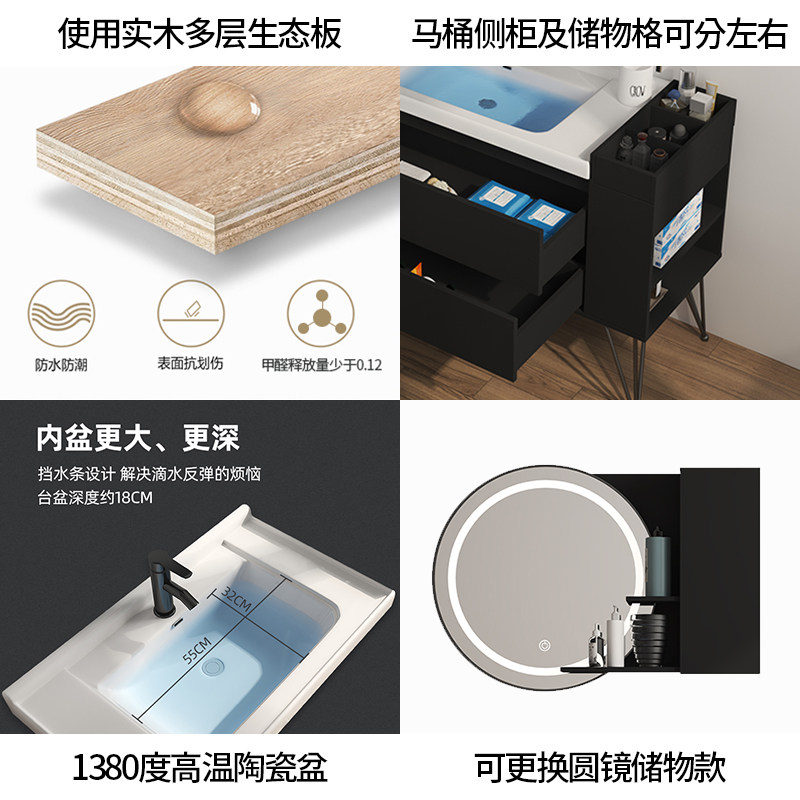 使用实木多层生态板

防水防潮

表面抗划伤

甲醛释放量少于0.12

马桶侧柜及储物格可分左右

内盆更大、更深

挡水条设计 解决滴水反弹的烦恼

台盆深度约18CM

32CM

55CM

1380度高温陶瓷盆

可更换圆镜储物款