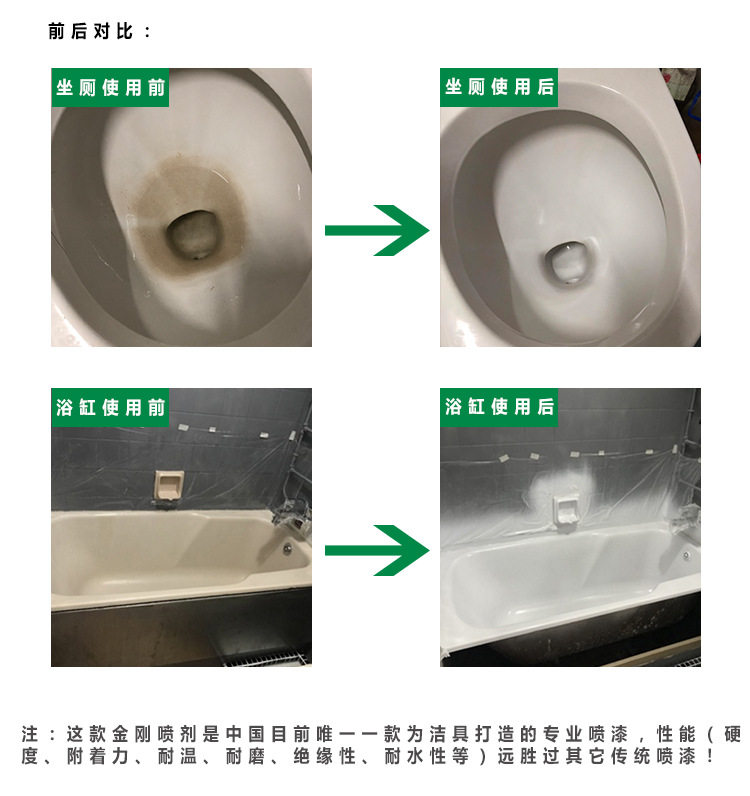 前后对比：

坐厕使用前

坐厕使用后

浴缸使用前

浴缸使用后

注：这款金刚喷剂是中国目前唯一一款为洁具打造的专业喷漆，性能（硬度、附着力、耐温、耐磨、绝缘性、耐水性等）远胜过其它传统喷漆！