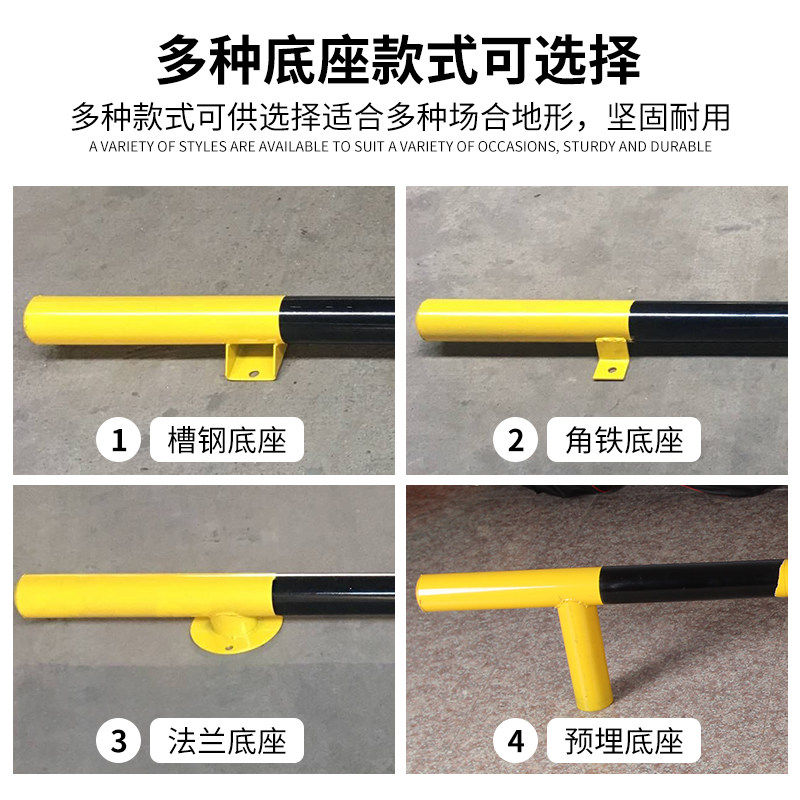 多种底座款式可选择

多种款式可供选择适合多种场合地形，坚固耐用

A VARIETY OF STYLES ARE AVAILABLE TO SUIT A VARIETY OF OCCASIONS, STURDY AND DURABLE

1 槽钢底座

2 角铁底座

3 法兰底座

4 预埋底座