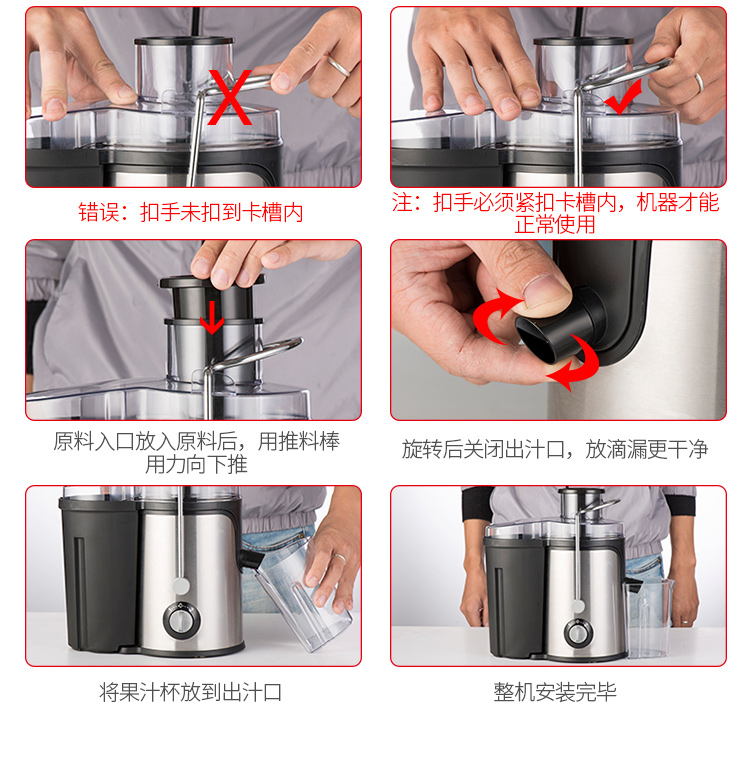 错误：扣手未扣到卡槽内

注：扣手必须紧扣卡槽内，机器才能正常使用

原料入口放入原料后，用推料棒用力向下推

旋转后关闭出汁口，放滴漏更干净

将果汁杯放到出汁口

整机安装完毕