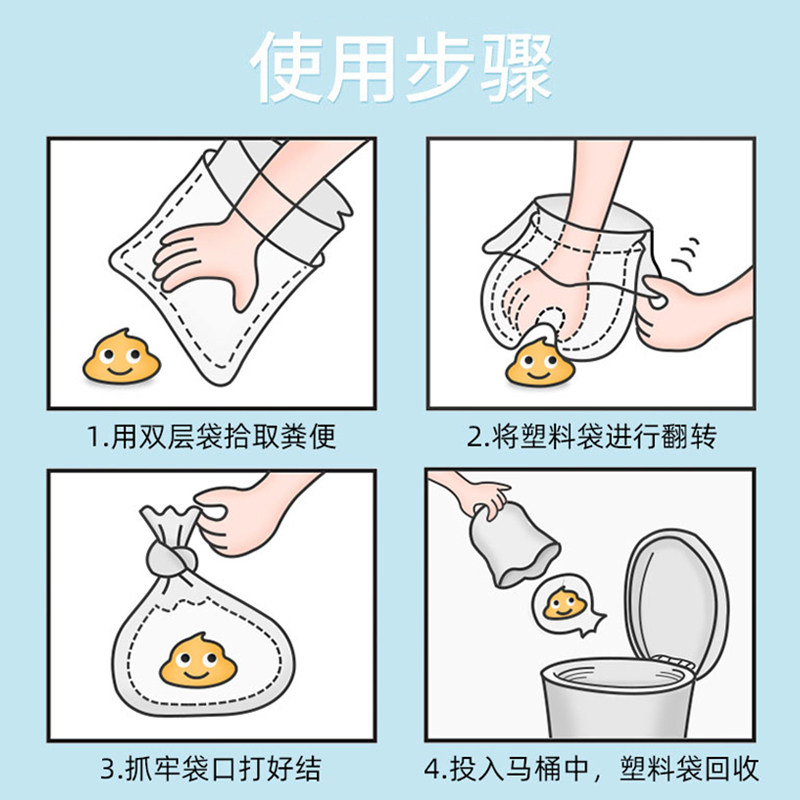 使用步骤

1.用双层袋拾取粪便

2.将塑料袋进行翻转

3.抓牢袋口打好结

4.投入马桶中，塑料袋回收